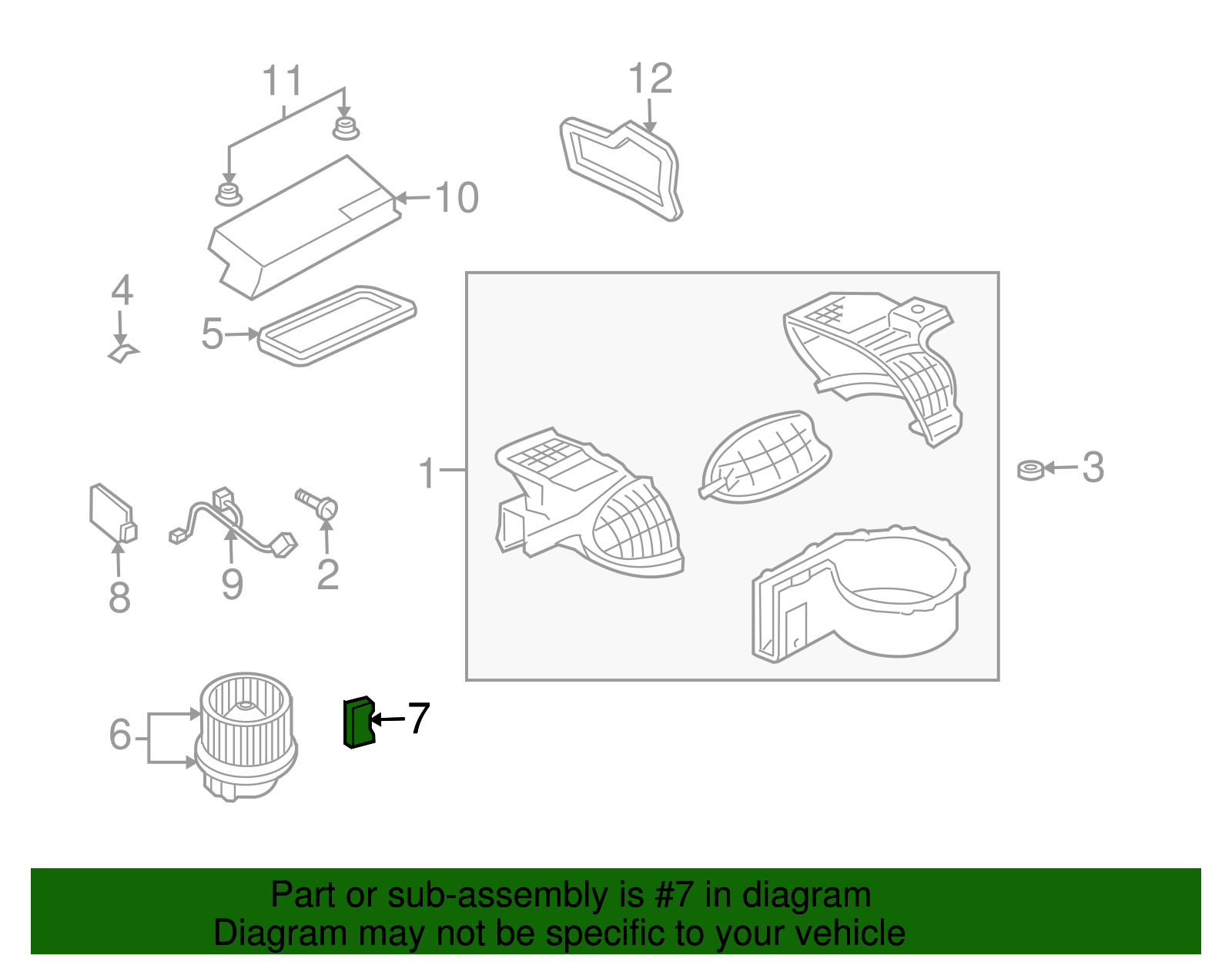 11
12
10
4
5
1
3
8
9
2
6
7

Part or sub-assembly is #7 in diagram
Diagram may not be specific to your vehicle