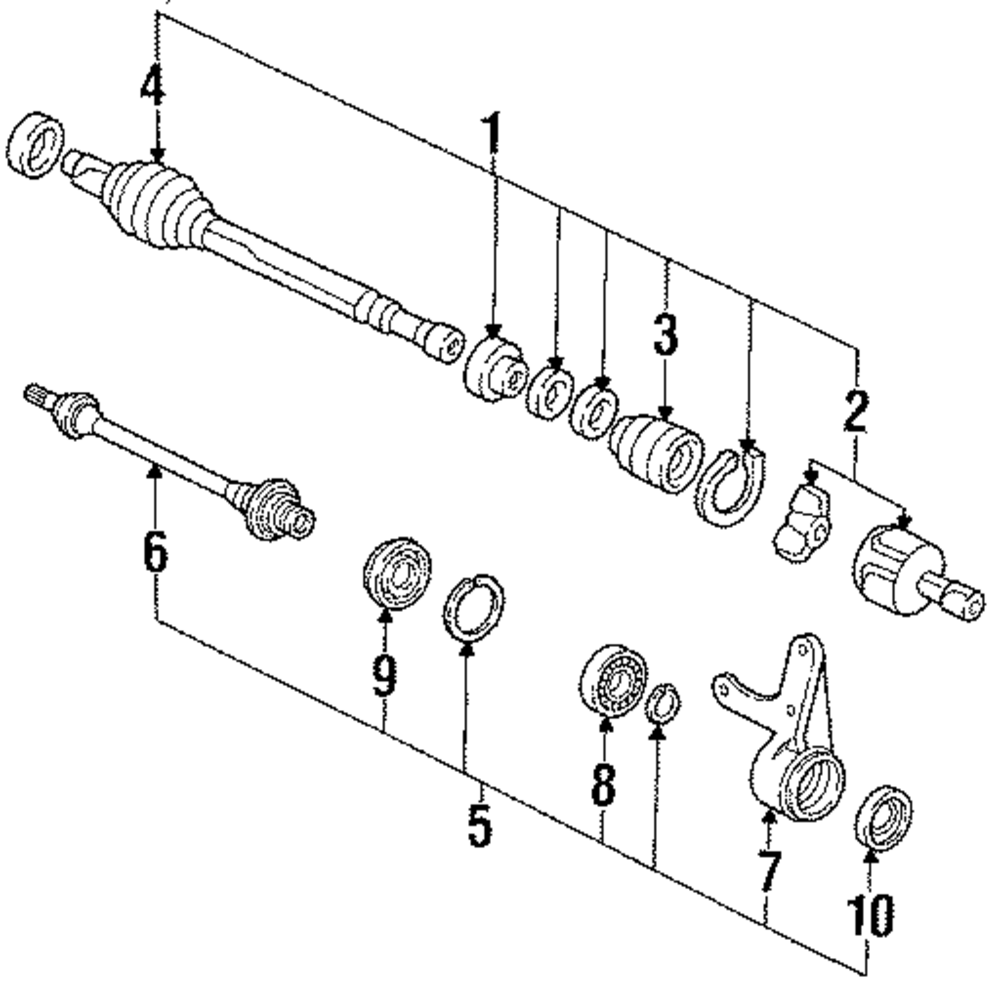 4
1
3
2
6
9
5
8
7
10