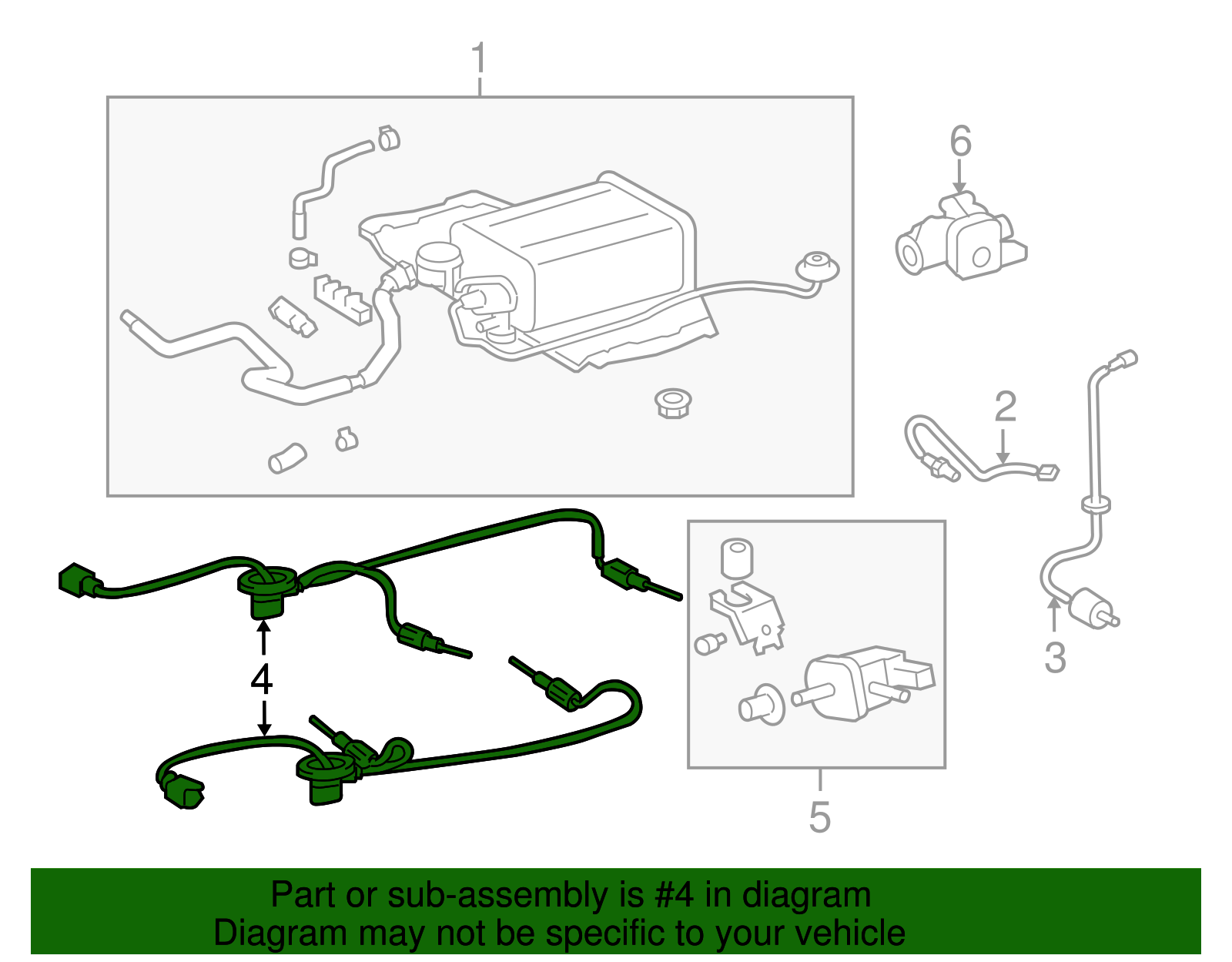 1
6
2
3
4
5
Part or sub-assembly is #4 in diagram
Diagram may not be specific to your vehicle