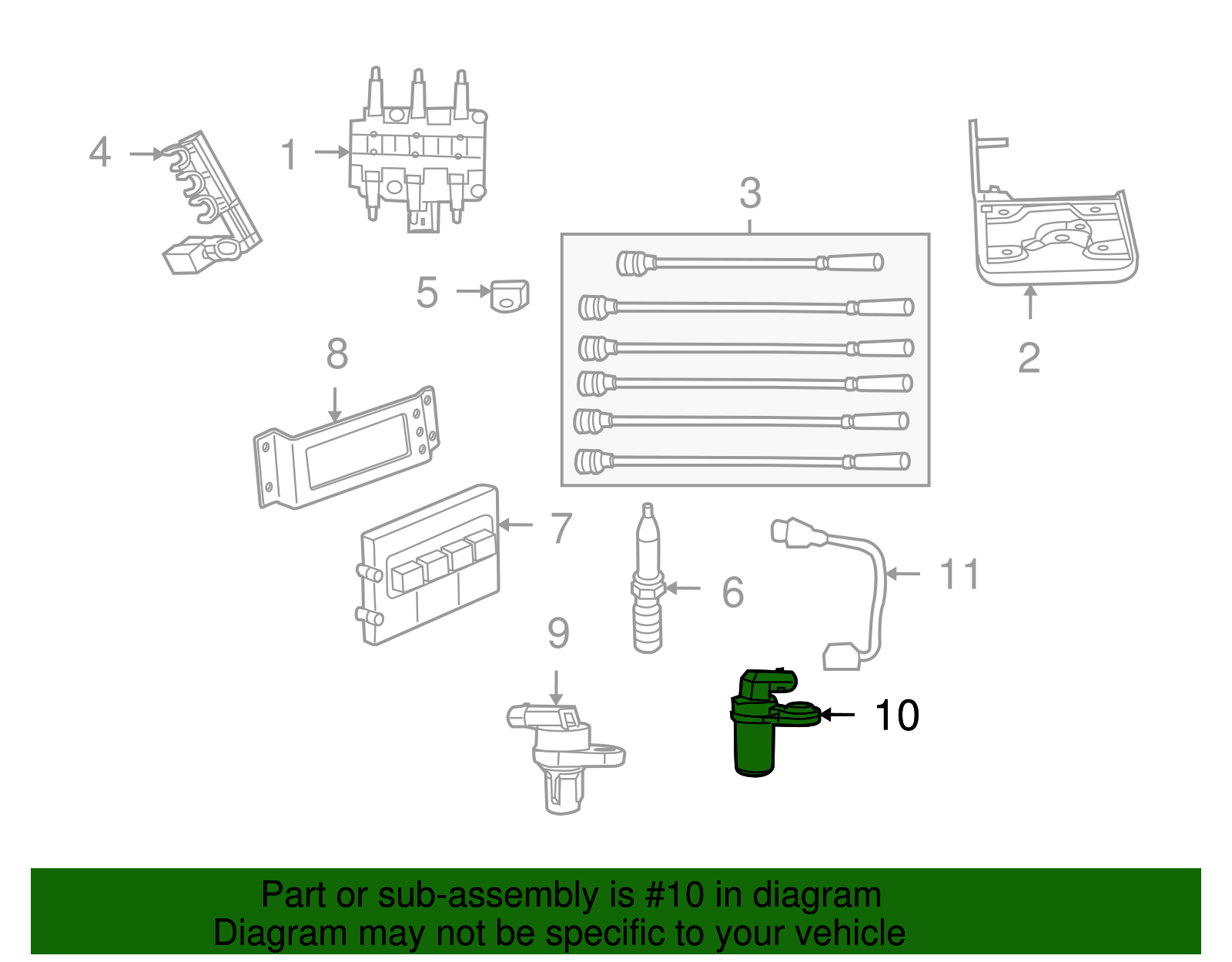 4
1
3
2
5
8
7
6
11
9
10

Part or sub-assembly is #10 in diagram
Diagram may not be specific to your vehicle