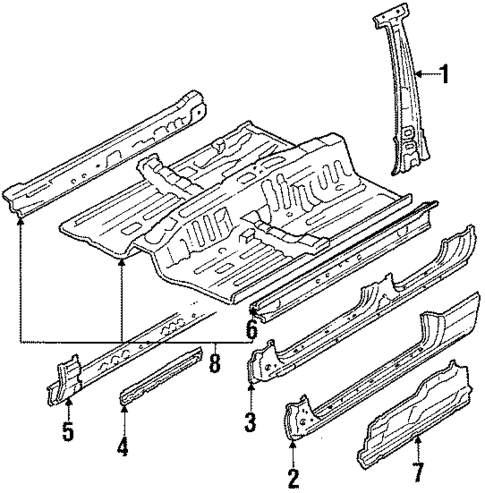 1

6

8

3

5

4

2

7