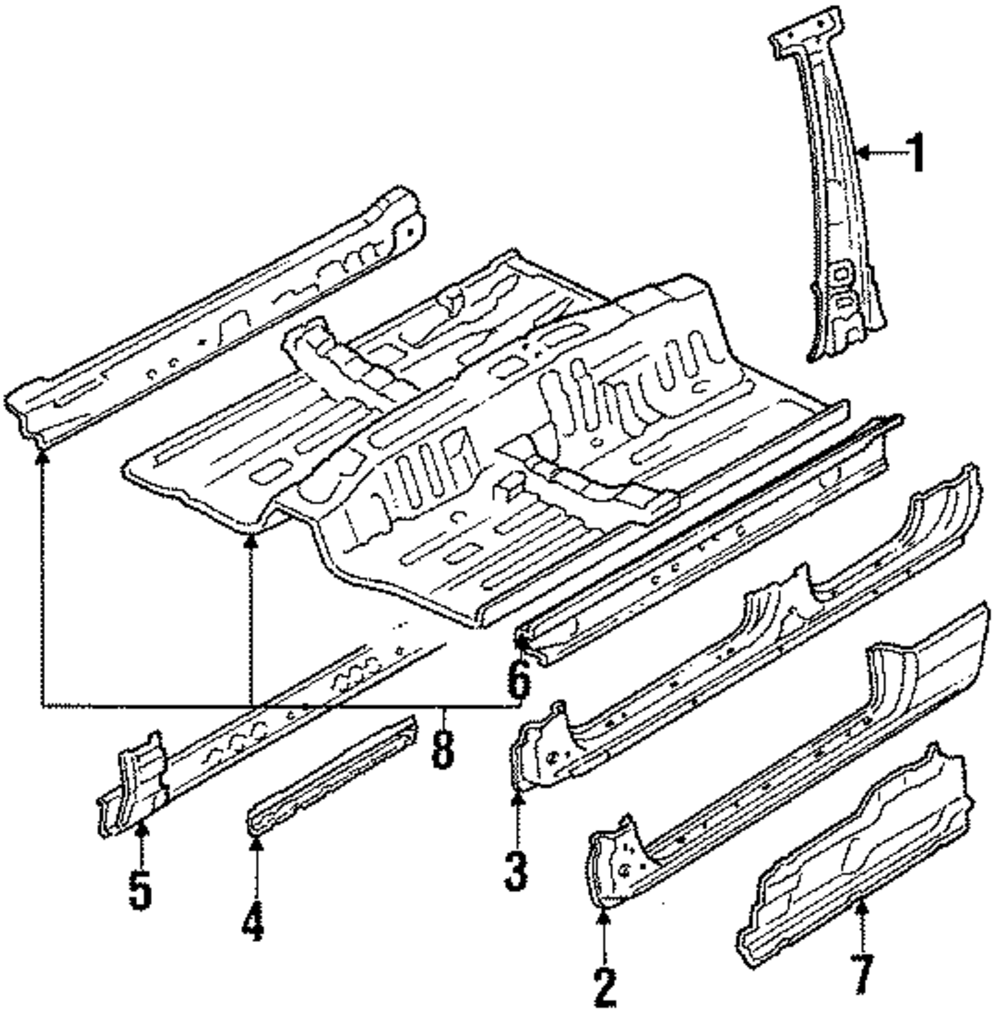 1
6
8
5
4
3
2
7