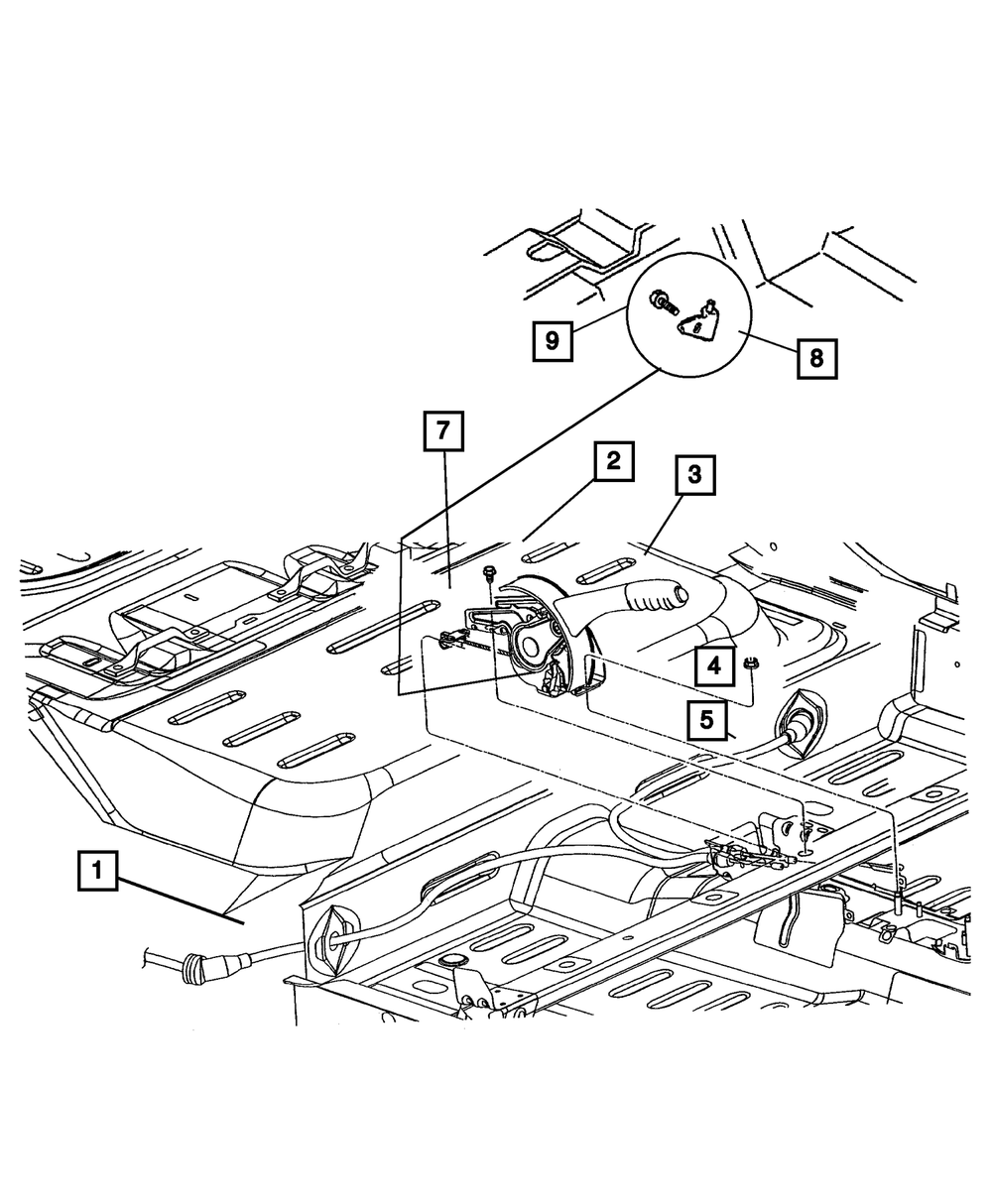 9
8
7
2
3
4
5
1