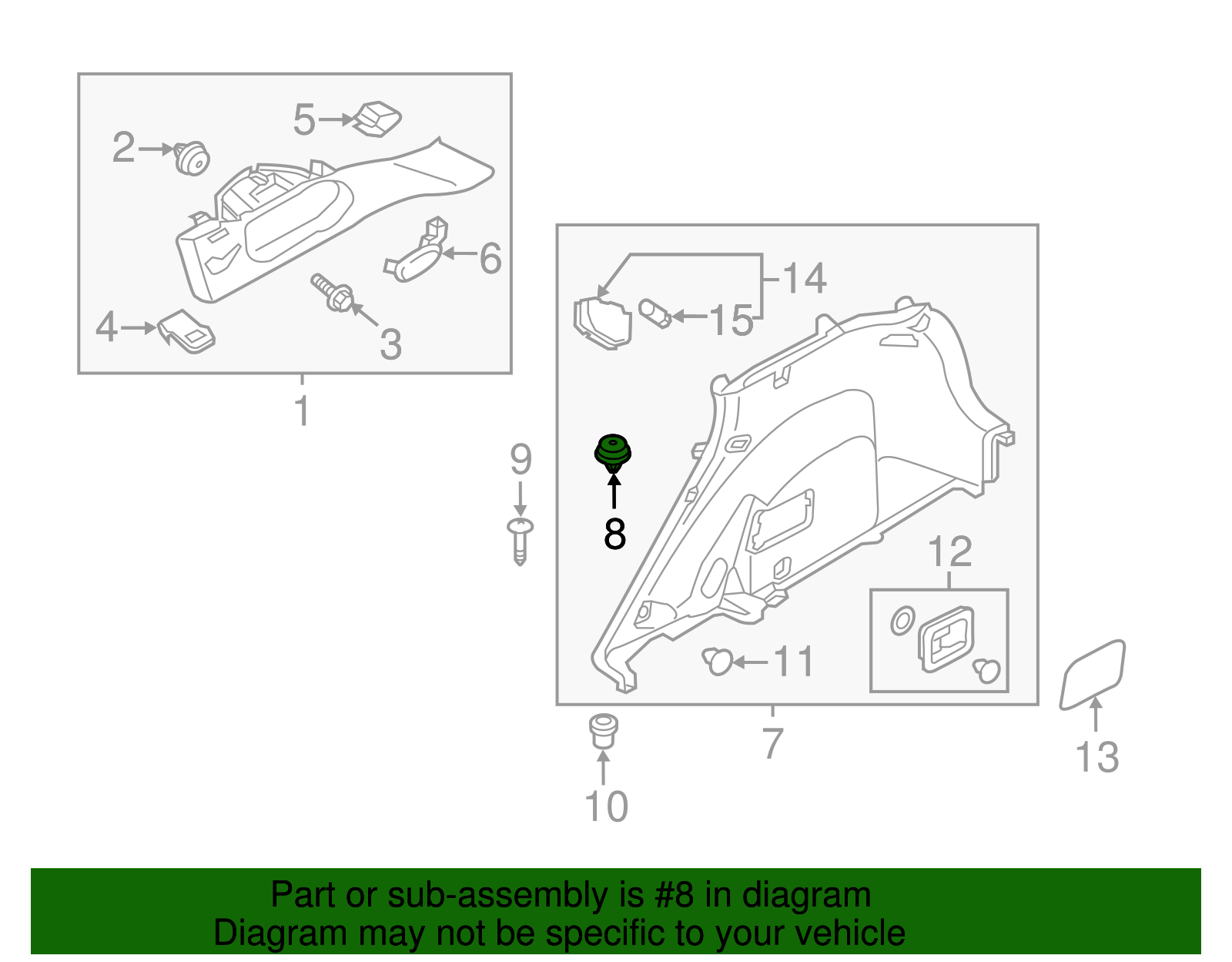 5
2
6
4
3
1
14
15
9
8
12
11
7
10
13

Part or sub-assembly is #8 in diagram
Diagram may not be specific to your vehicle