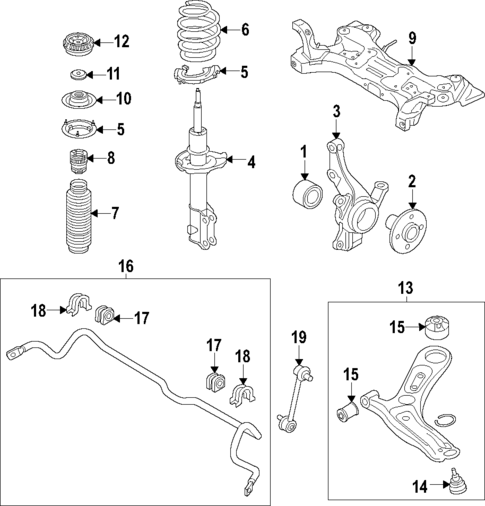 12
11
10
5
8
7
6
5
4
9
3
1
2
16
18
17
17
18
19
13
15
15
14