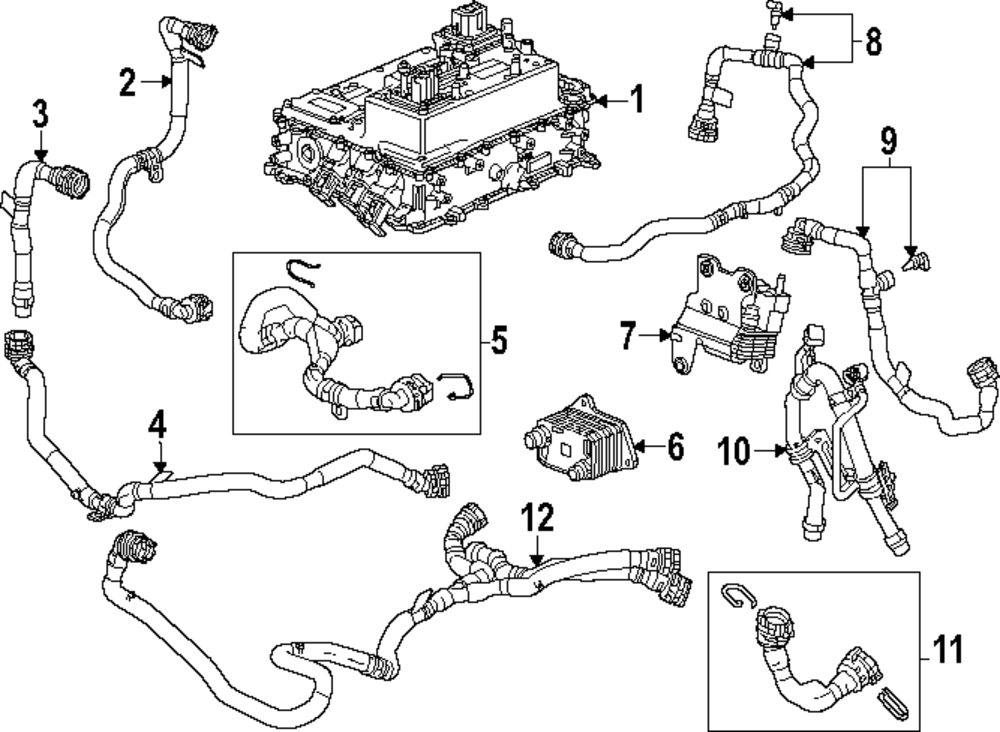 2
3
1
8
9
5
7
4
6
10
12
11