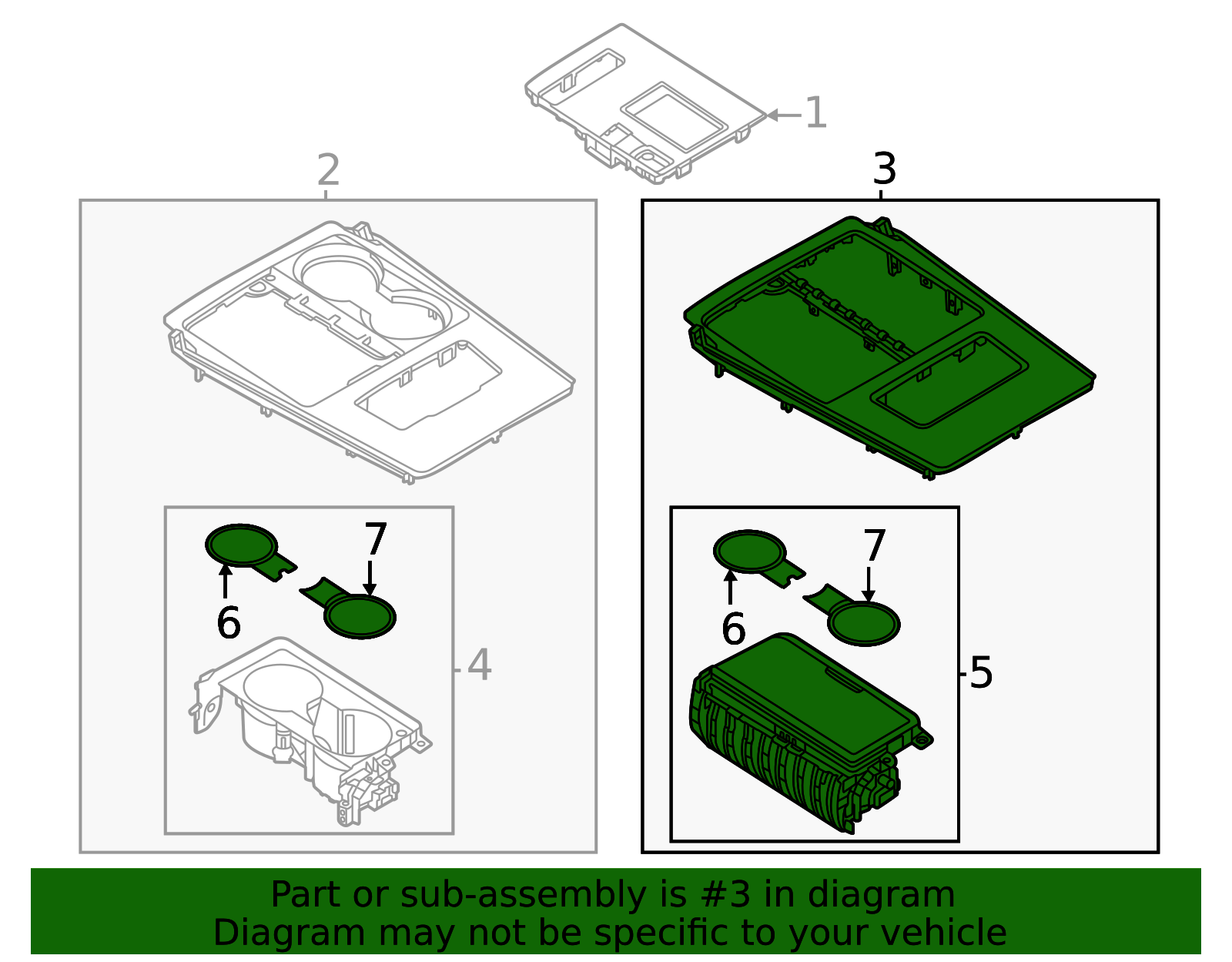 1

2

3

7

6

4

7

6

5

Part or sub-assembly is #3 in diagram
Diagram may not be specific to your vehicle