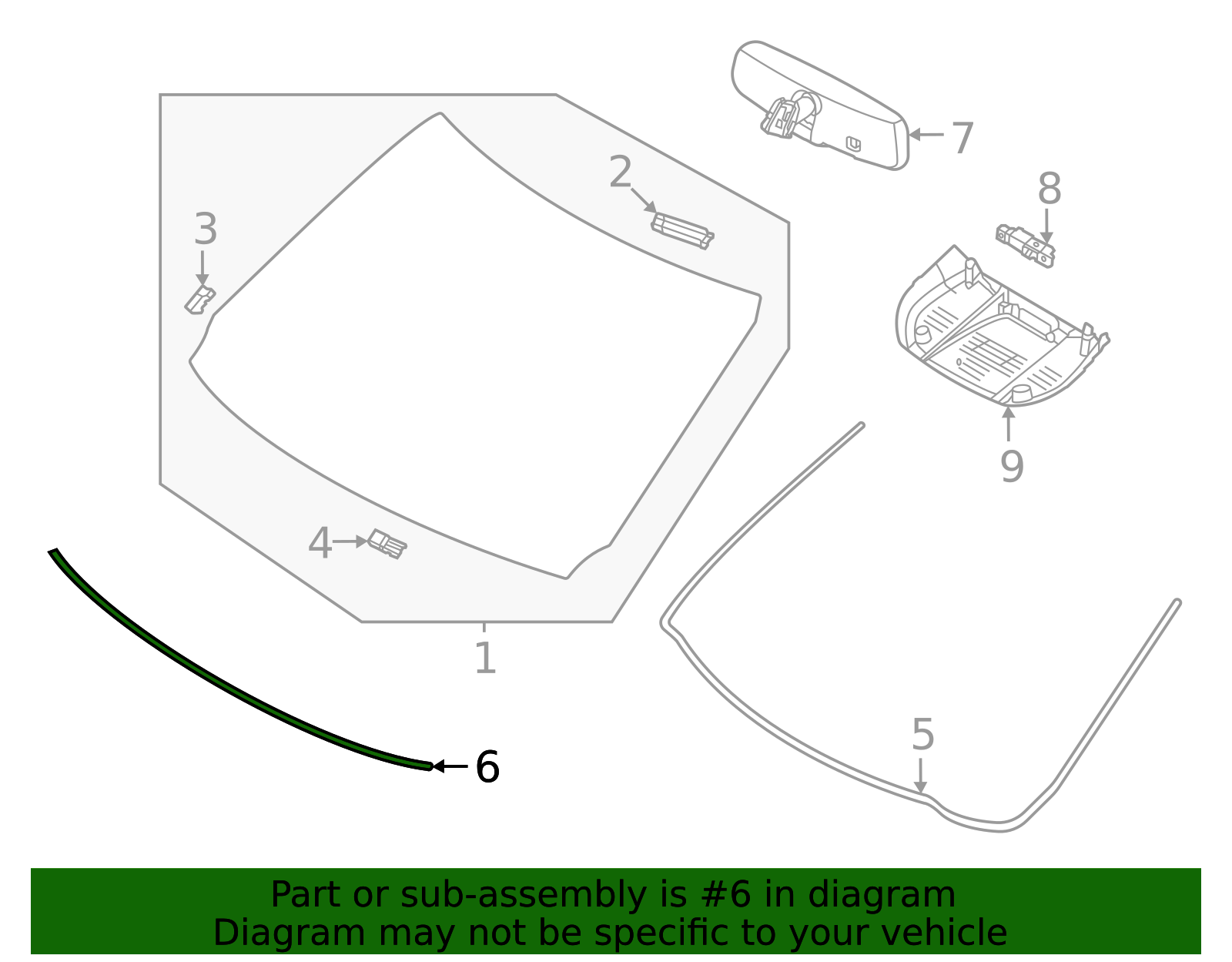 7
2
8
3
9
4
1
5
6

Part or sub-assembly is #6 in diagram
Diagram may not be specific to your vehicle