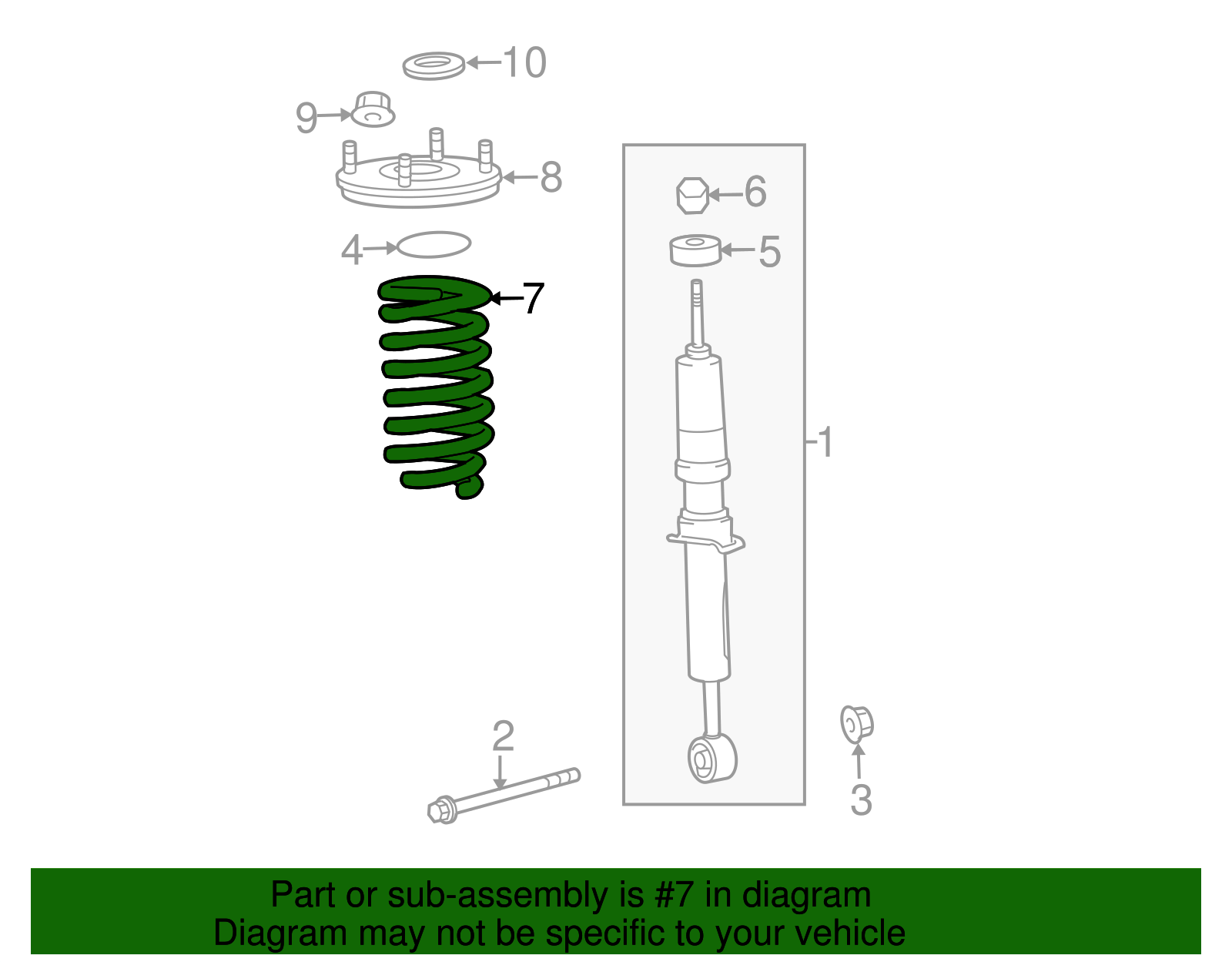 10
9
8
6
4
5
7
1
2
3

Part or sub-assembly is #7 in diagram
Diagram may not be specific to your vehicle