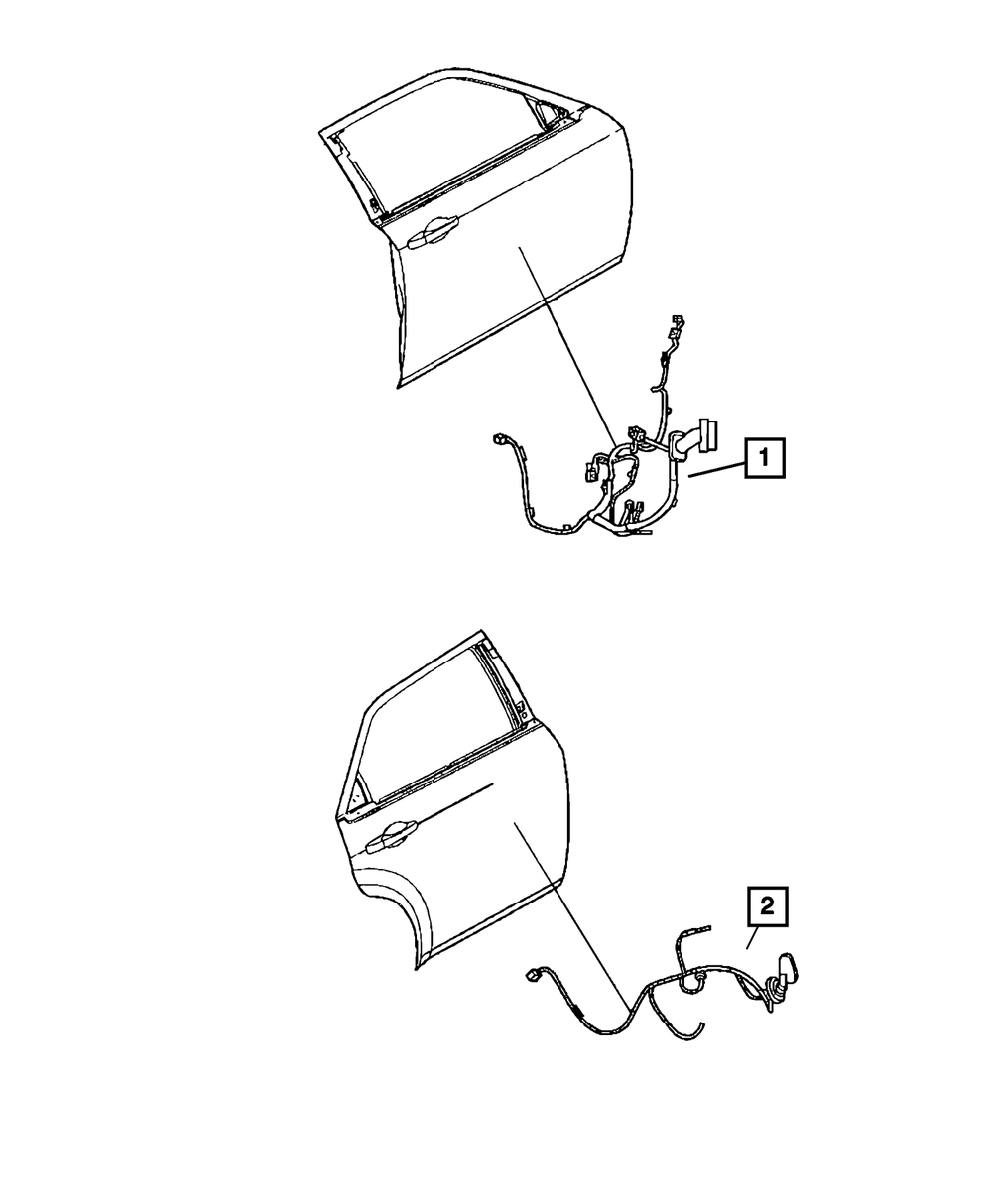 1

2