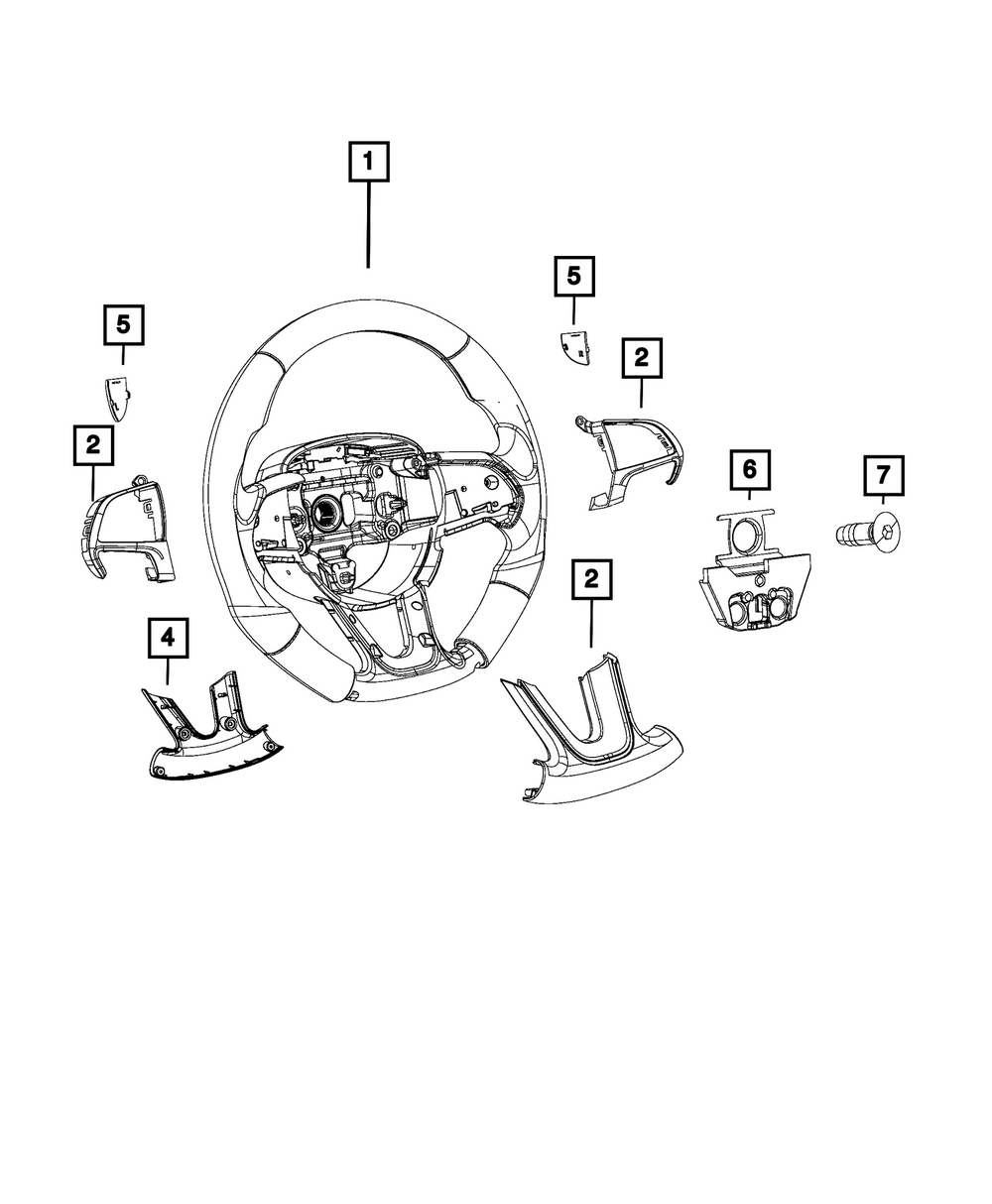 1
5
5
2
2
6
7
2
4