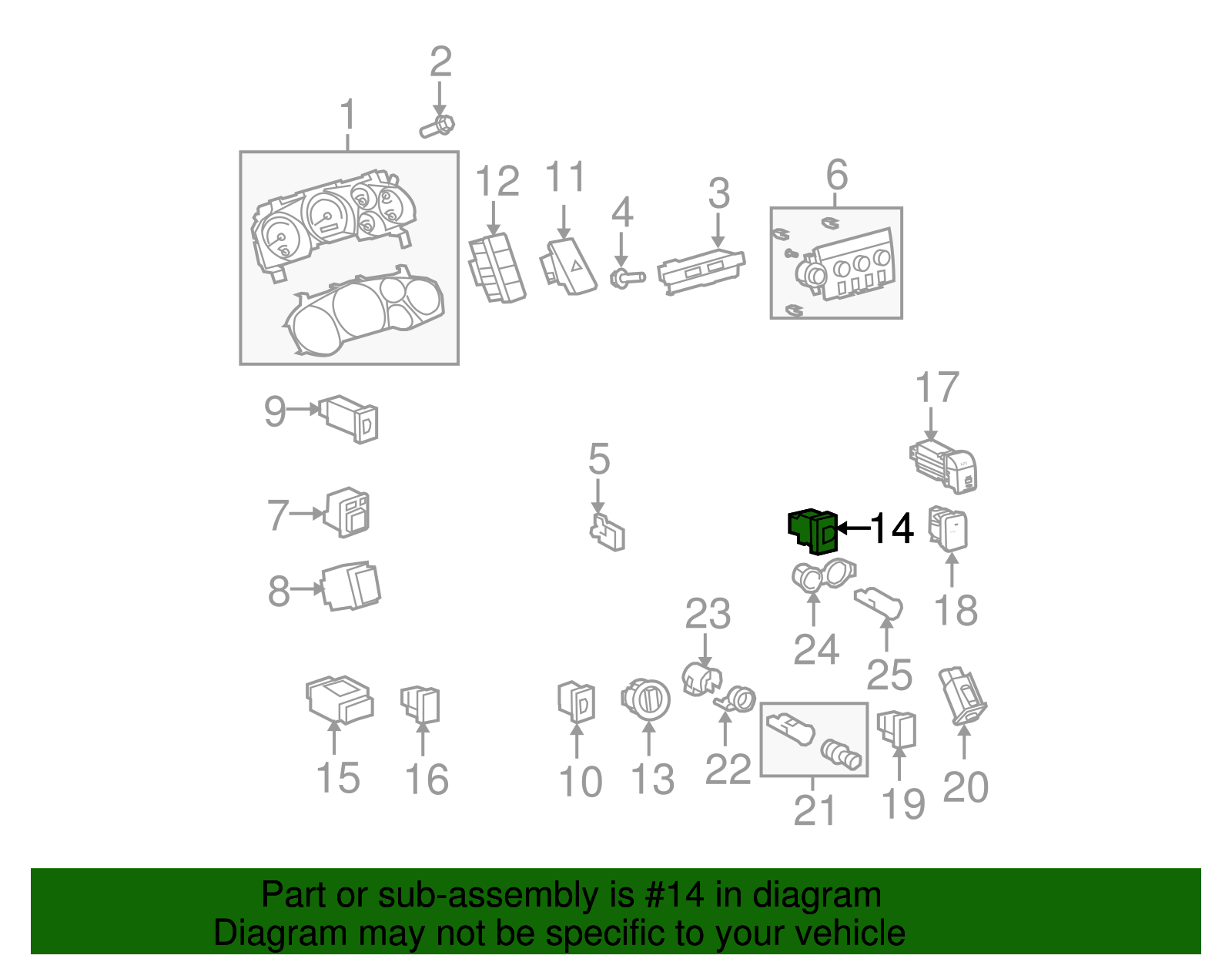 2
1
12
11
4
3
6
9
17
5
7
14
8
18
23
24
25
15
16
10
13
22
21
19
20

Part or sub-assembly is #14 in diagram
Diagram may not be specific to your vehicle