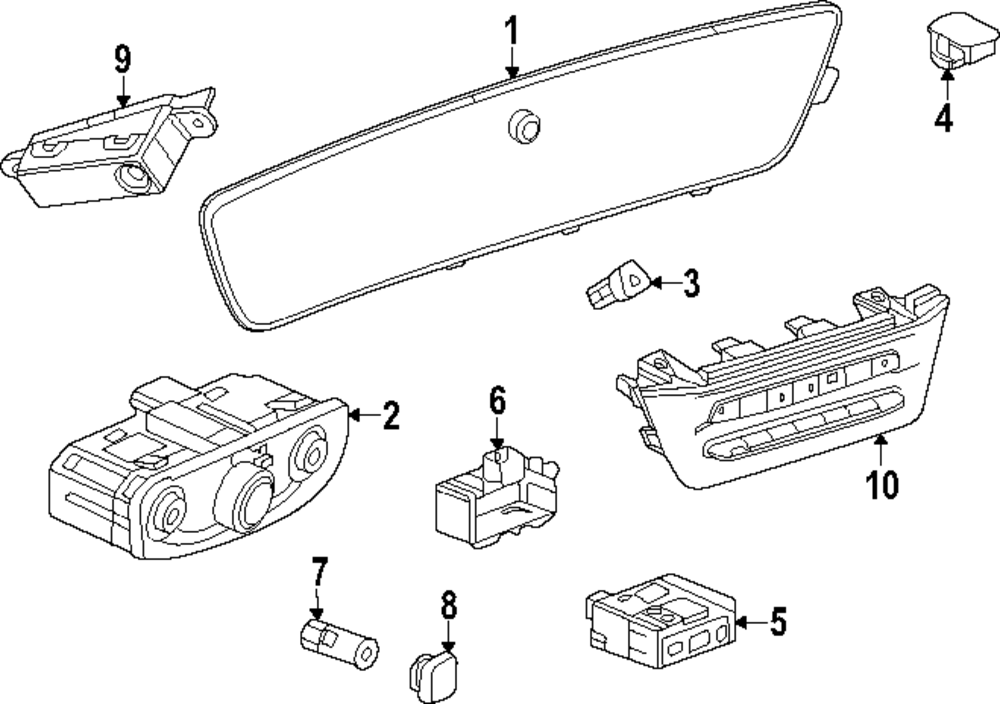 9
1
4
3
2
6
10
7
8
5