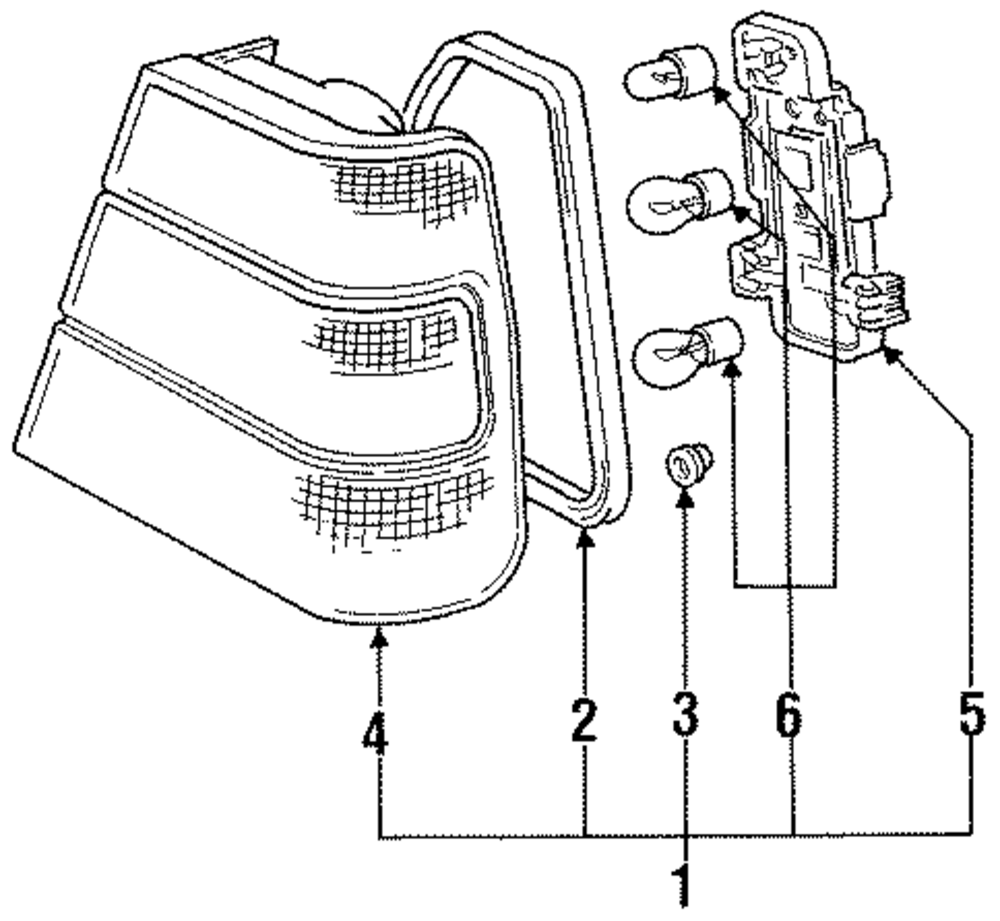 4
2
3
6
5
1