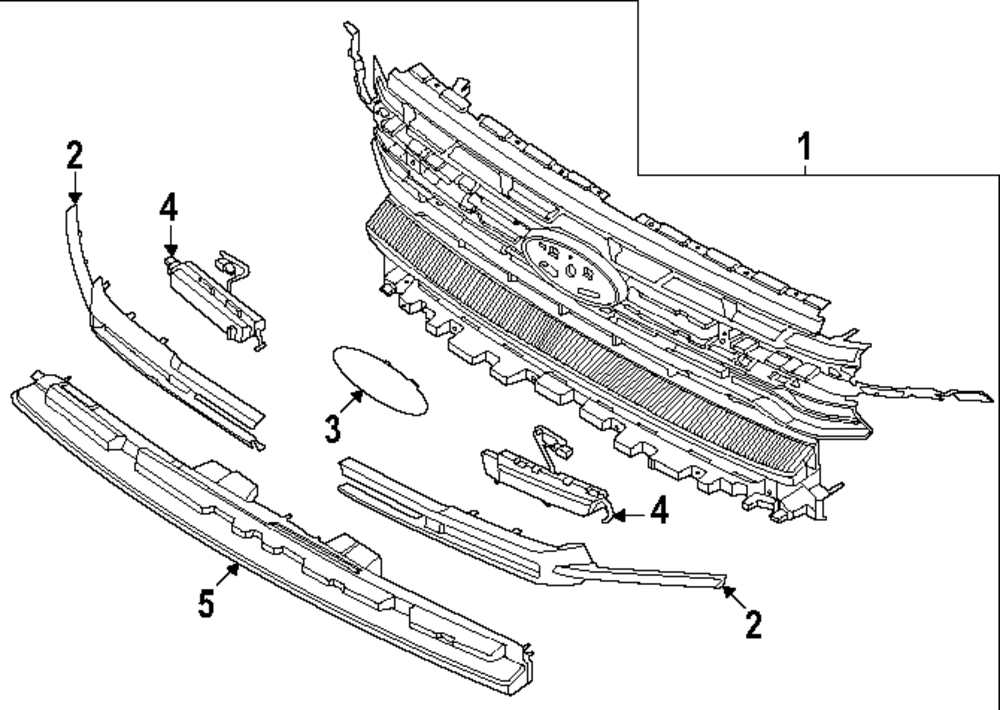 1
2
4
3
4
5
2