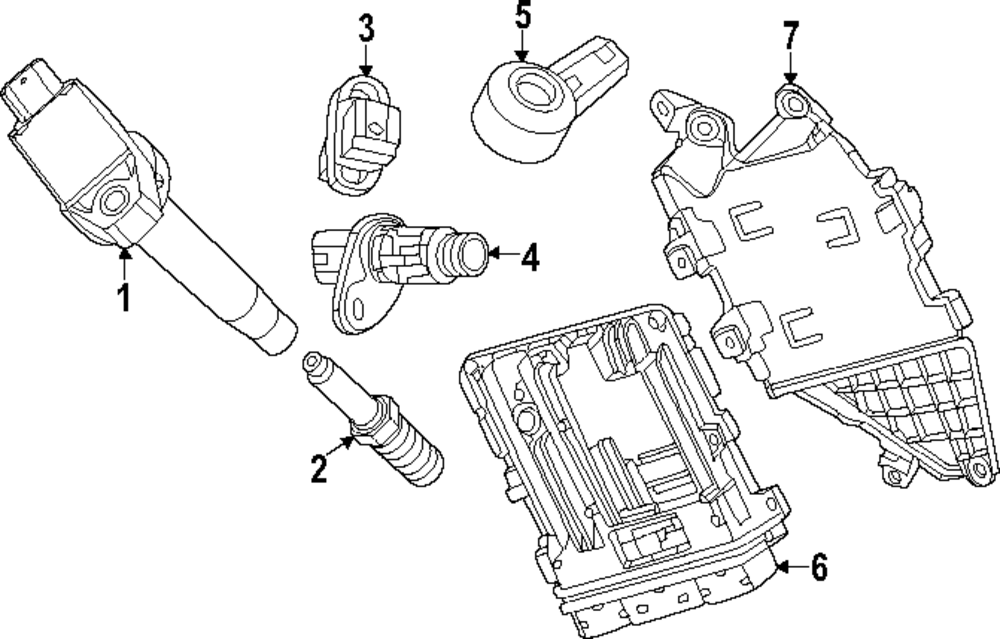 3
5
7
1
4
2
6