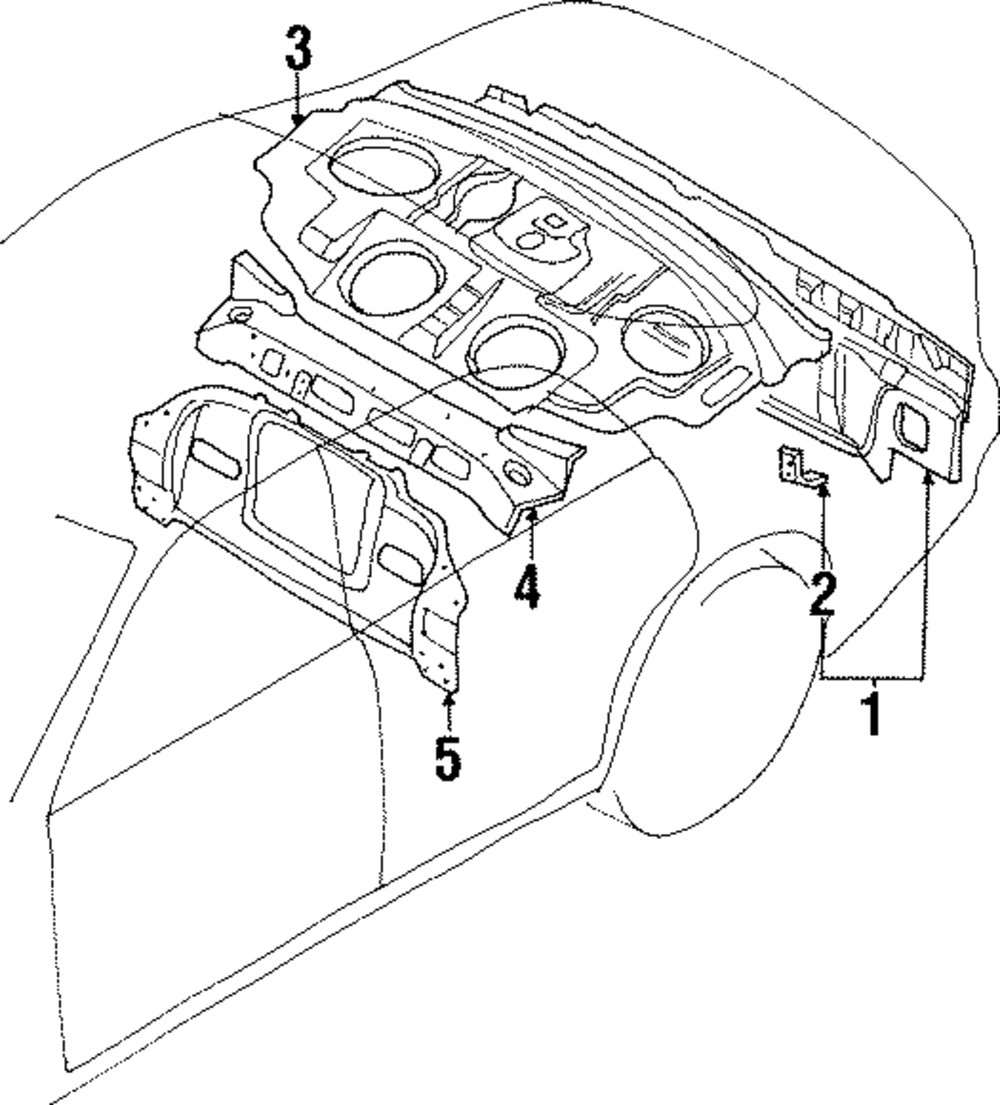 3
4
2
1
5