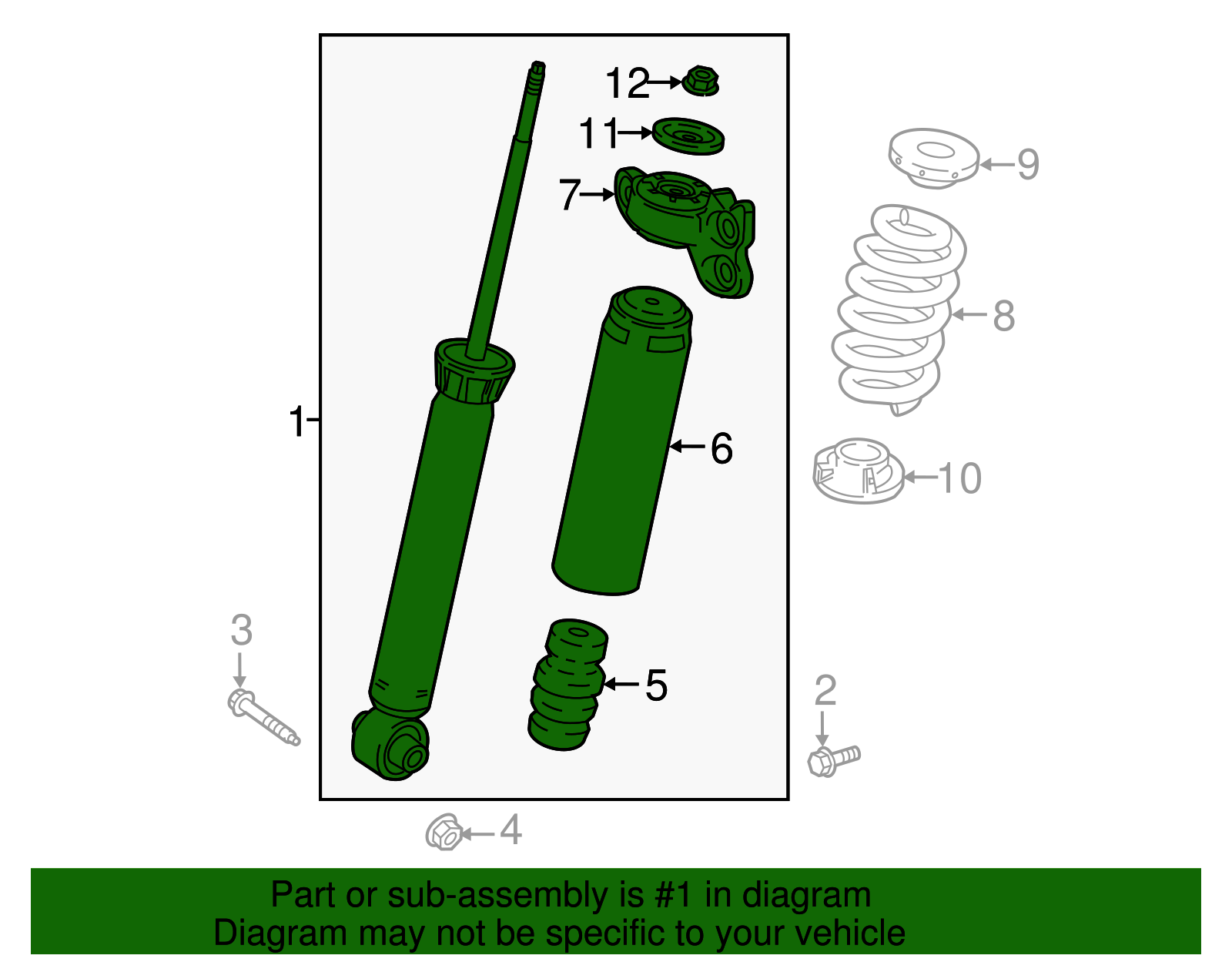 12
11
9
7
8
1
6
10
3
5
2
4

Part or sub-assembly is #1 in diagram
Diagram may not be specific to your vehicle