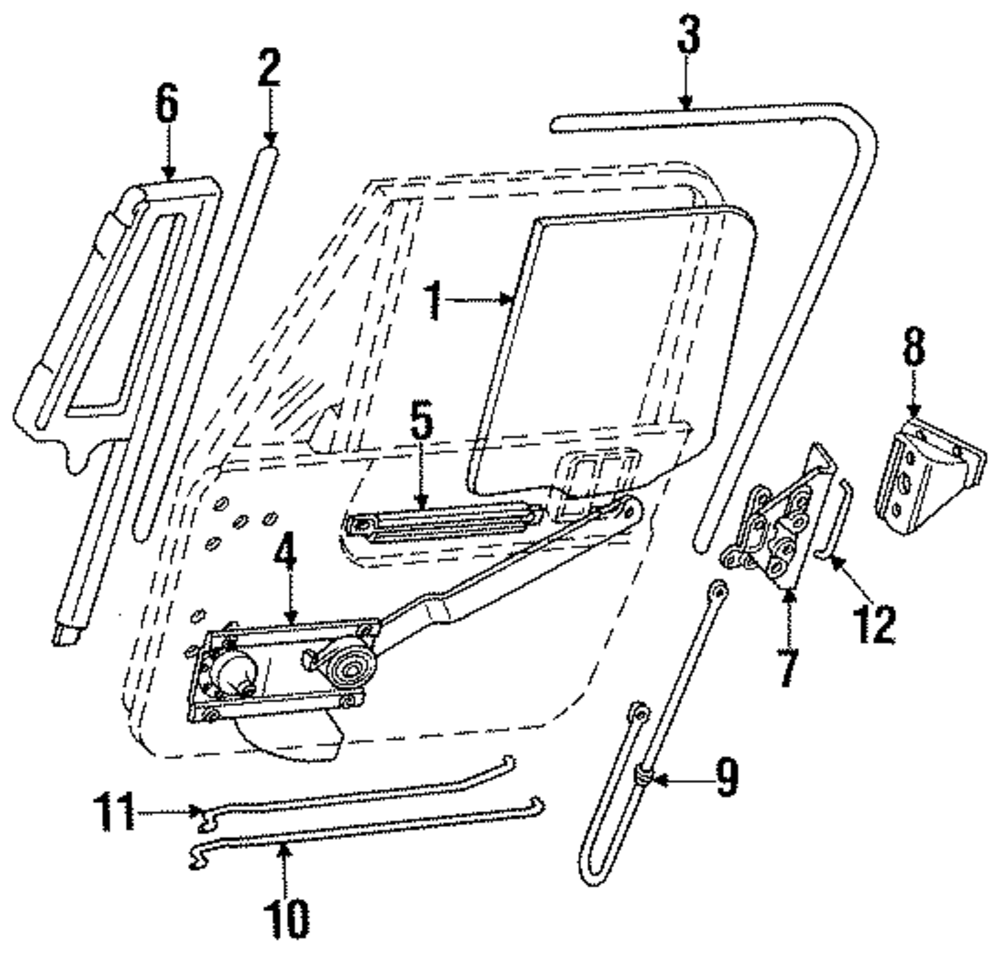 6
2
3
1
8
5
4
12
7
9
11
10