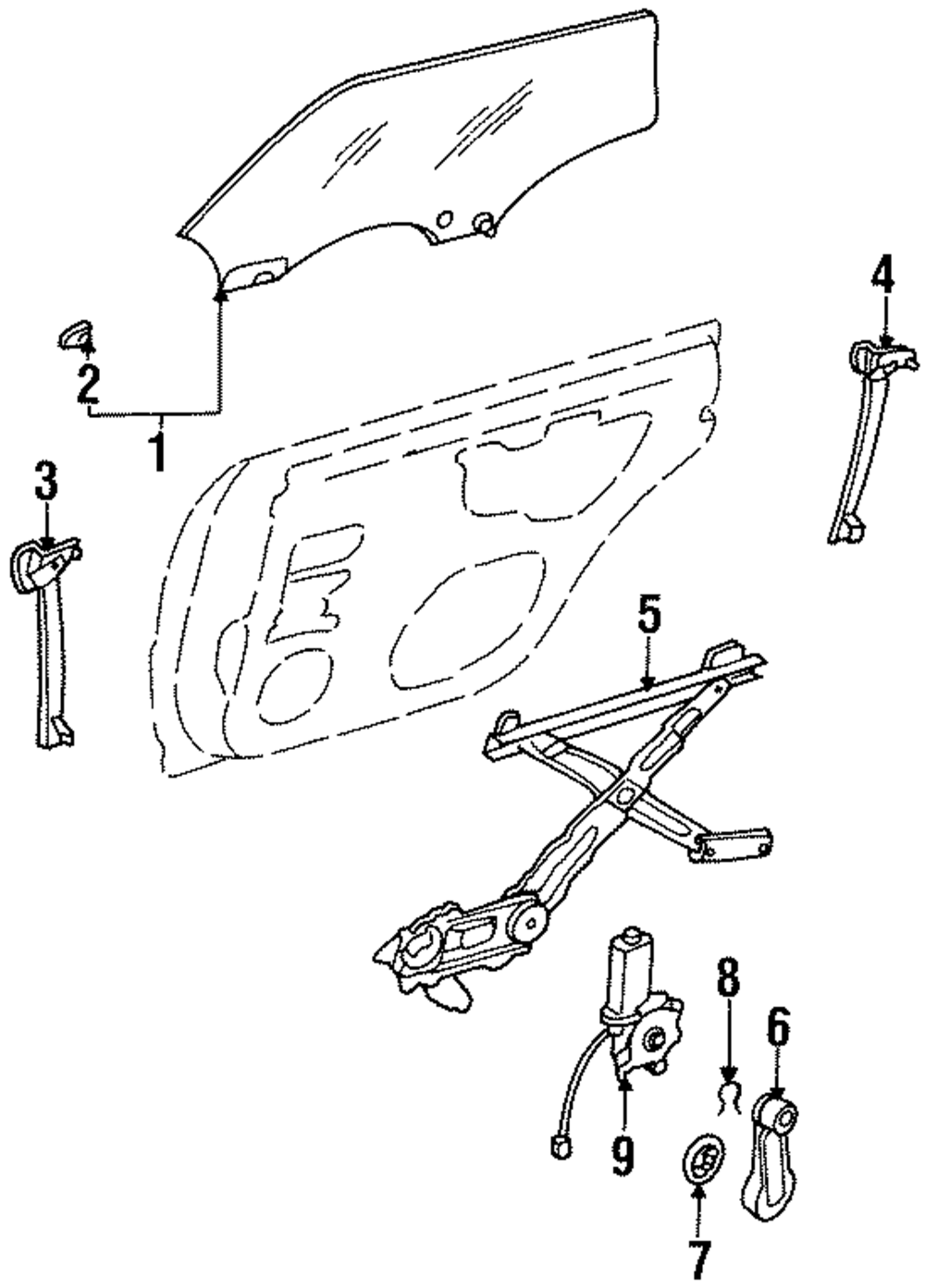 4
2
1
3
5
8
6
9
7