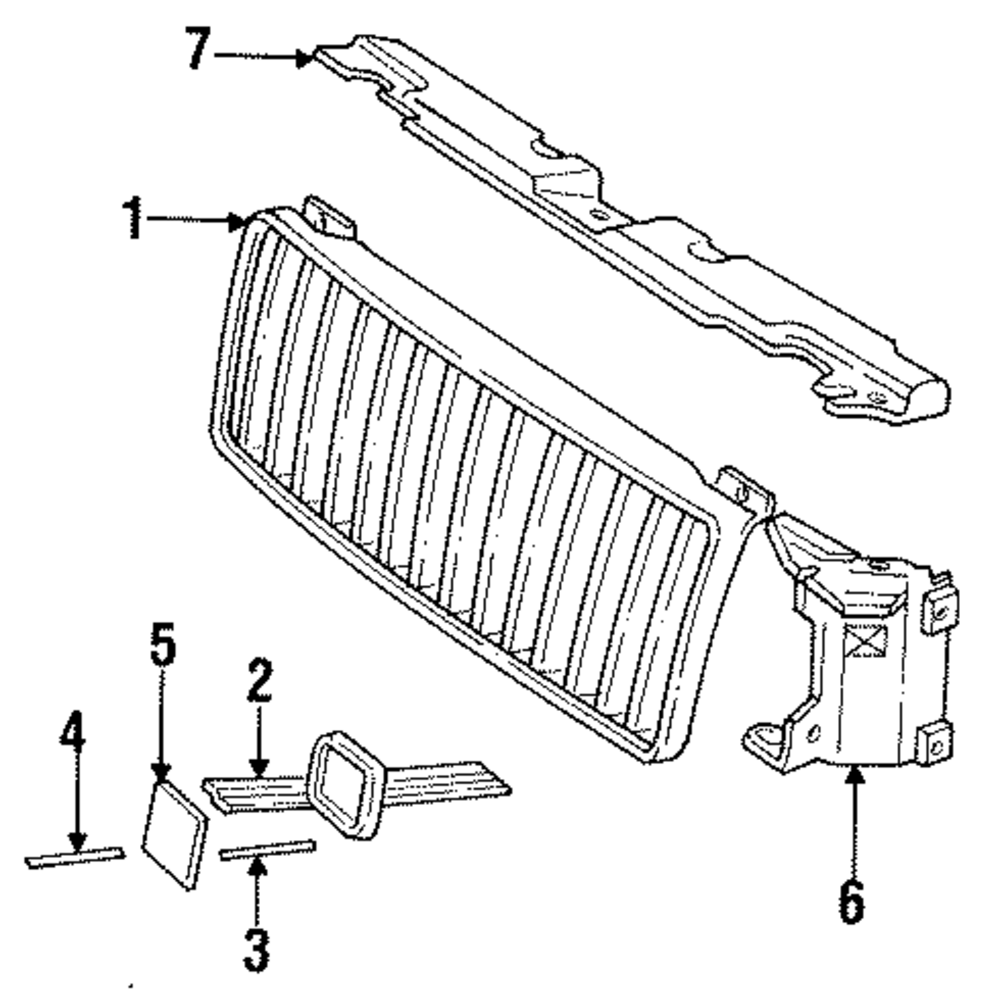 7
1
5
2
4
3
6