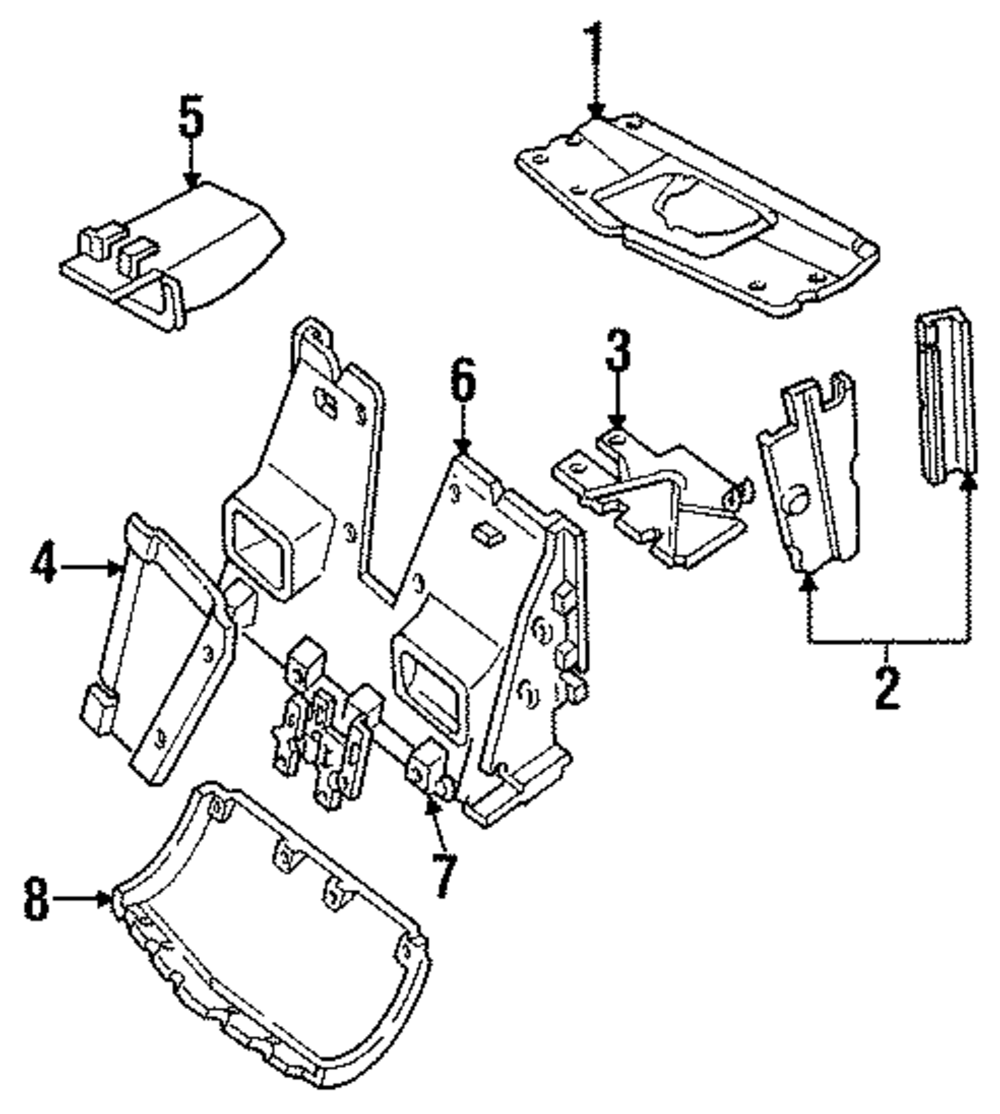 1
5
3
6
4
2
7
8