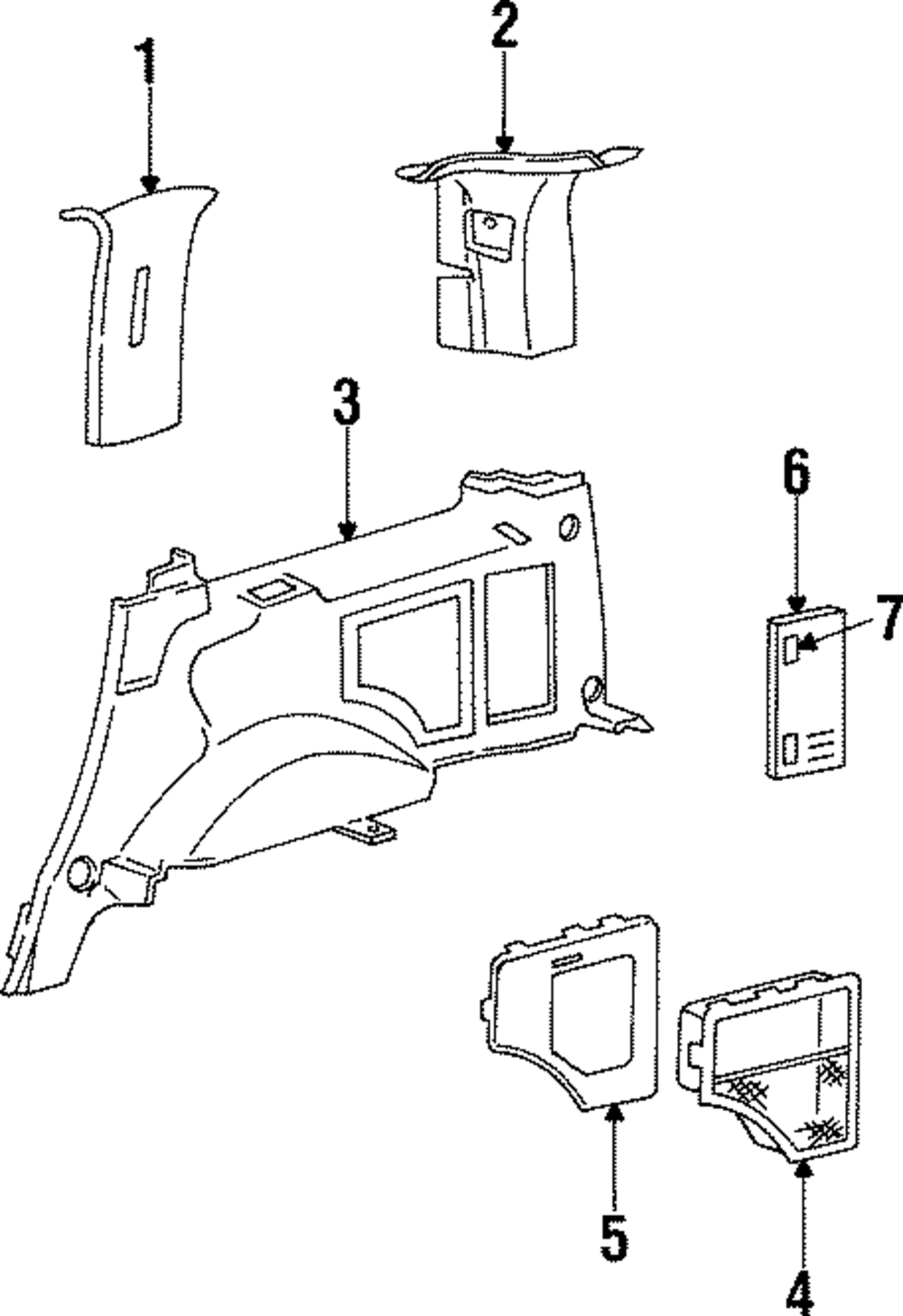 1
2
3
6
7
5
4