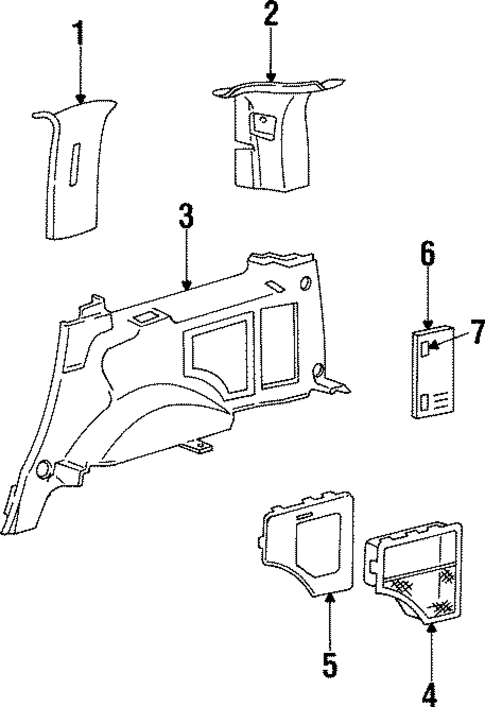 1
2
3
6
7
5
4