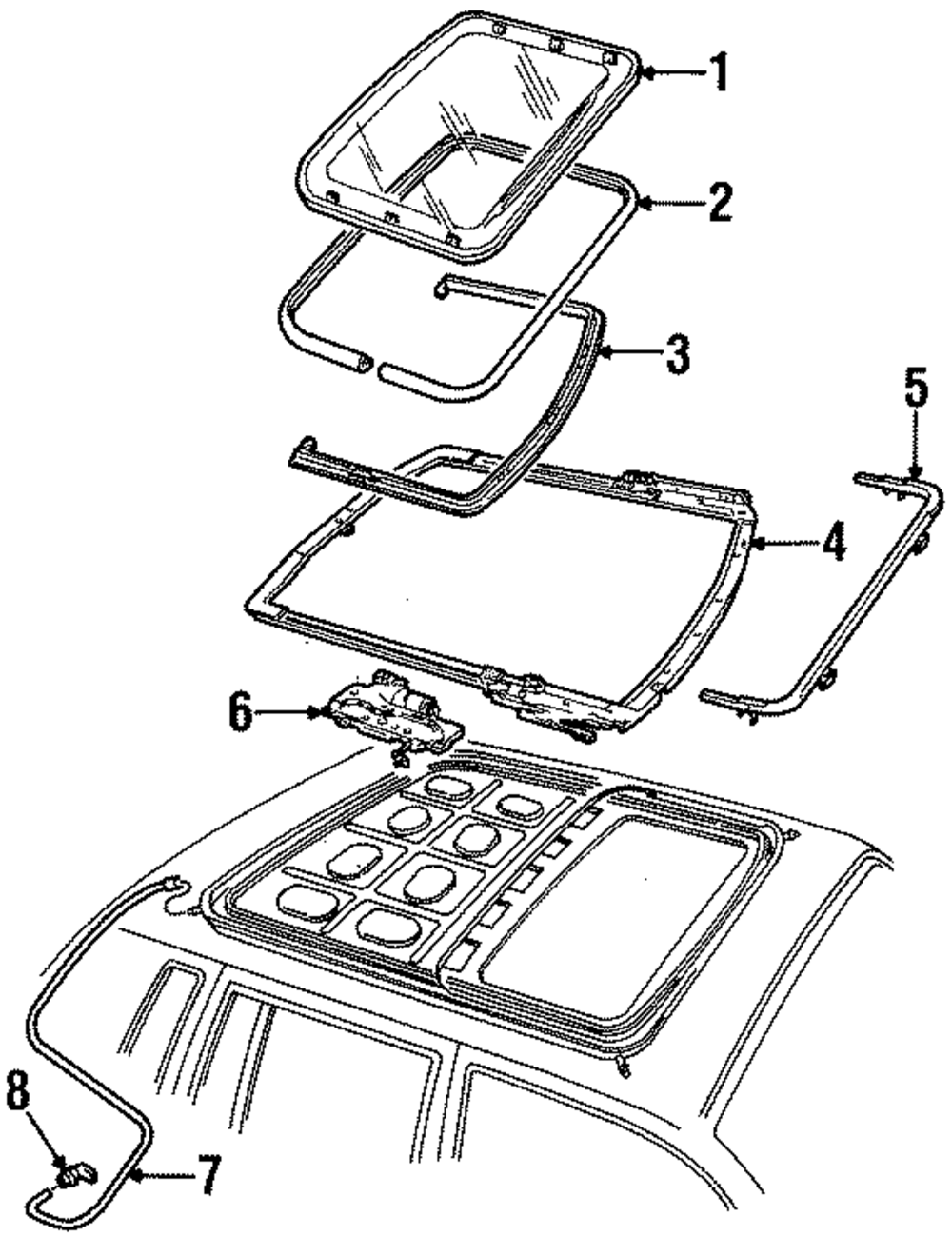 1
2
3
5
4
6
8
7