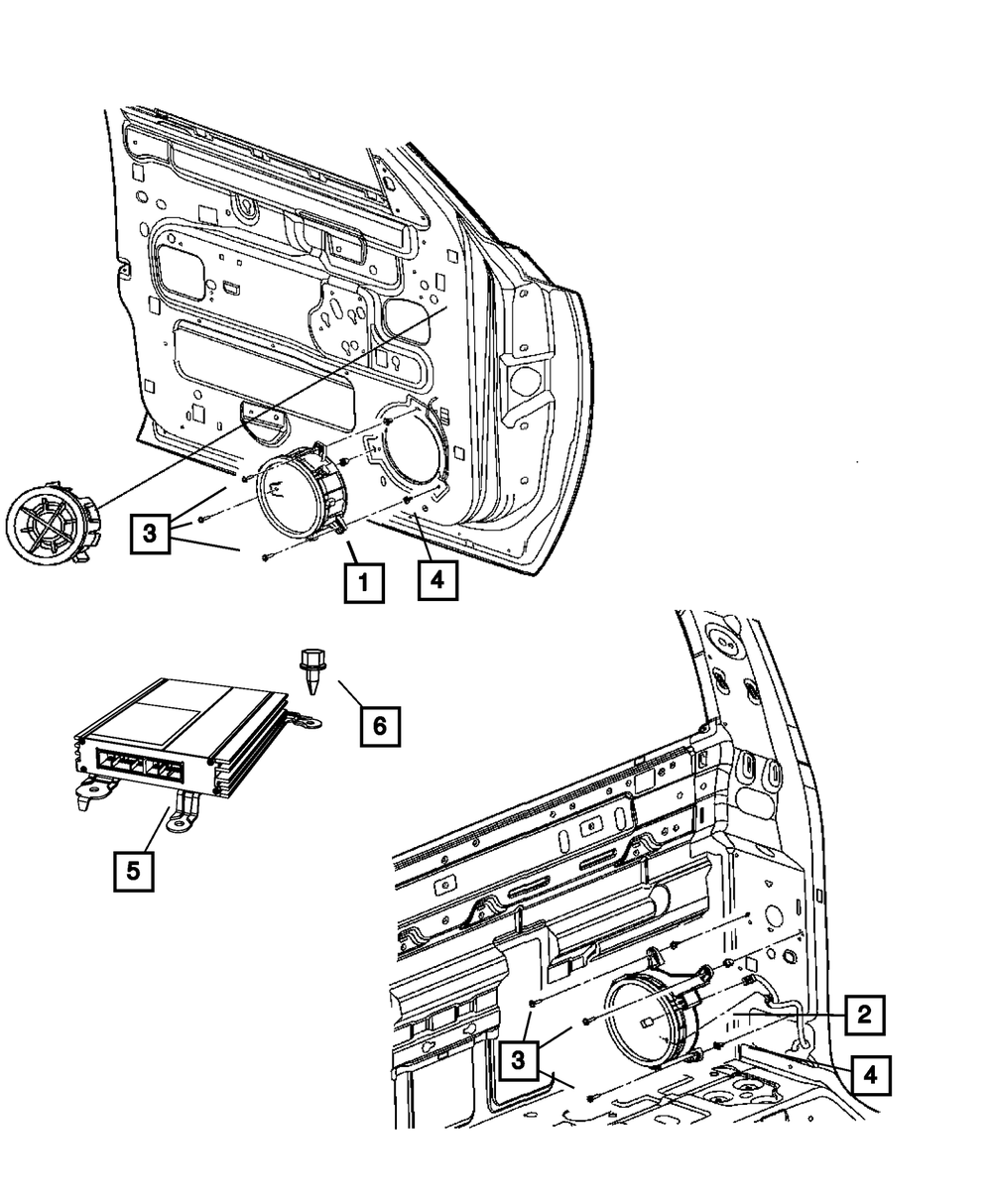 3
1
4
6
5
2
3
4