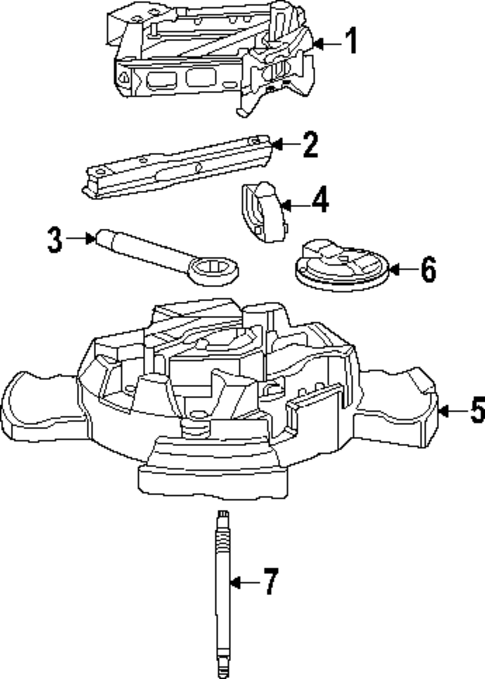 1
2
4
3
6
5
7