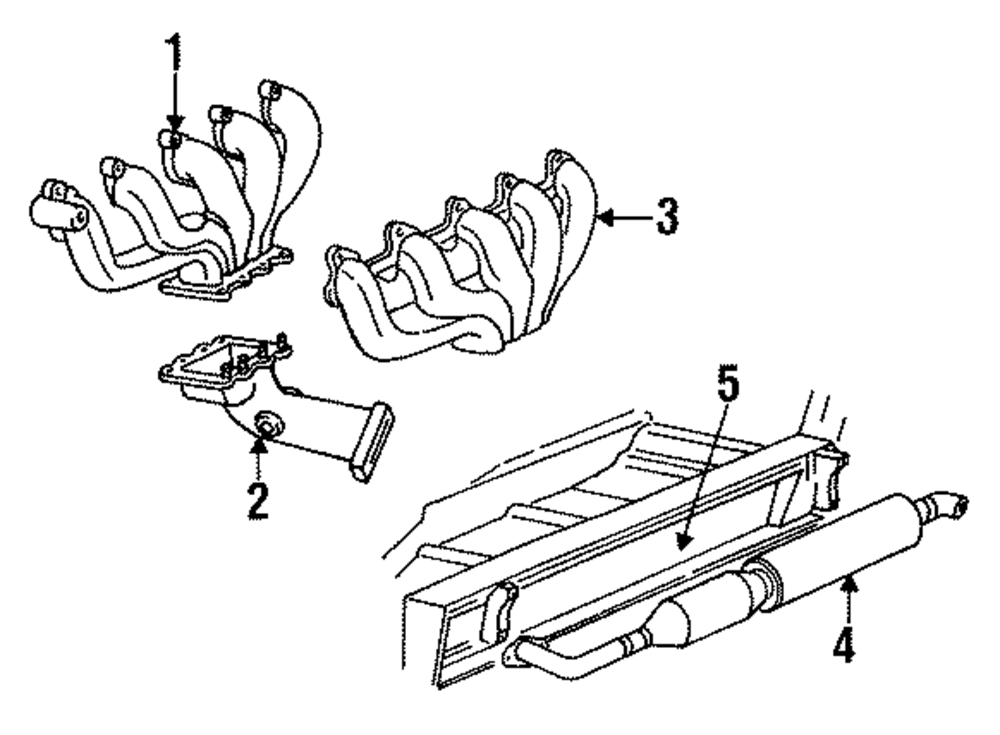 1
3
2
5
4