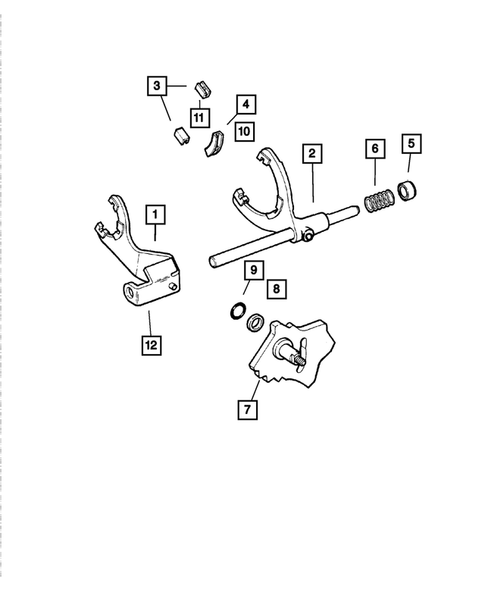 3
11
4
10
2
6
5
1
9
8
12
7