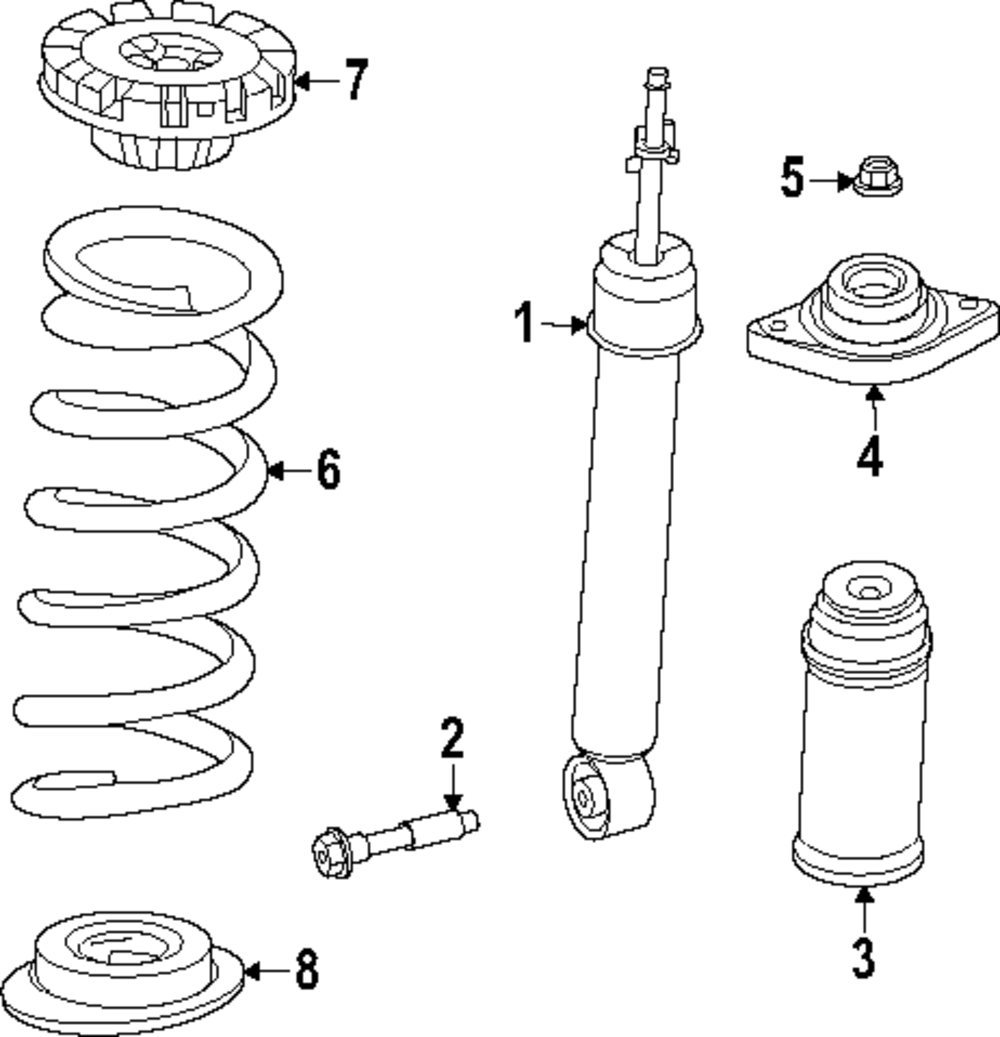 7
5
1
4
6
2
3
8