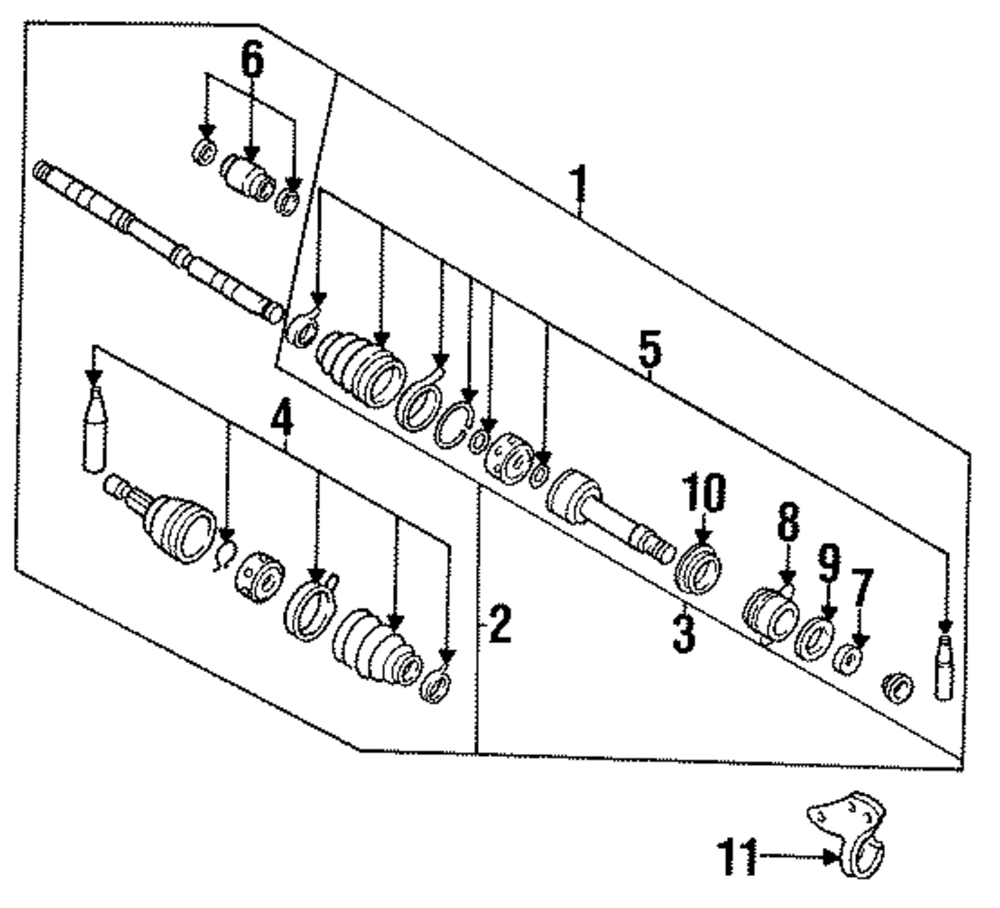 6
1
5
4
10
8
9
7
2
3
11