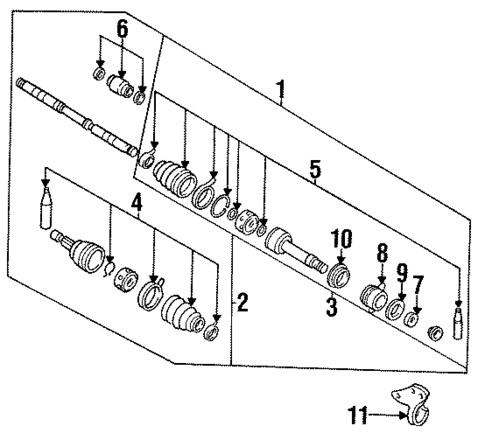 6
1
5
4
10
8
9
7
2
3
11