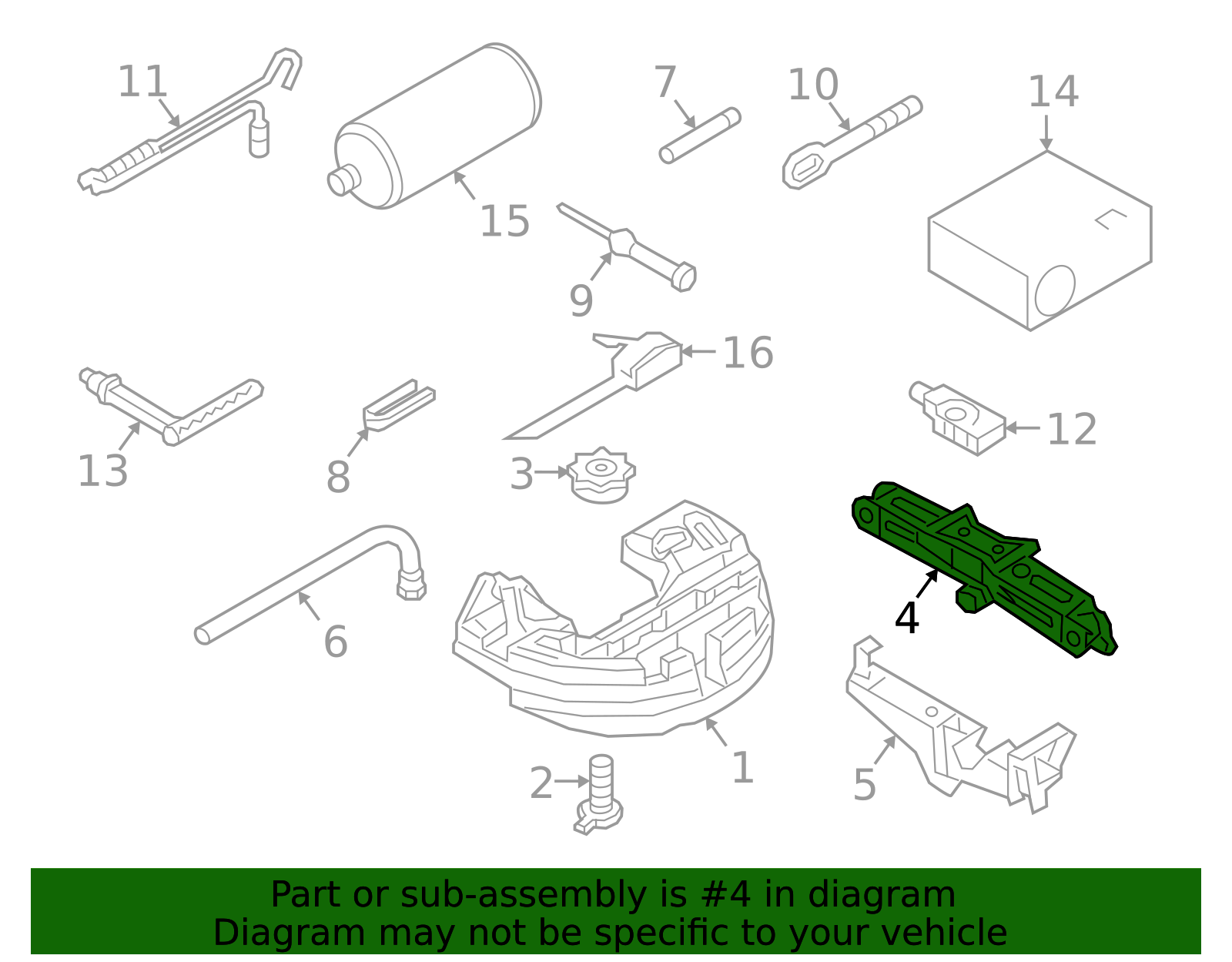 11
15
7
10
14
9
16
13
8
3
12
6
4
1
2
5

Part or sub-assembly is #4 in diagram
Diagram may not be specific to your vehicle