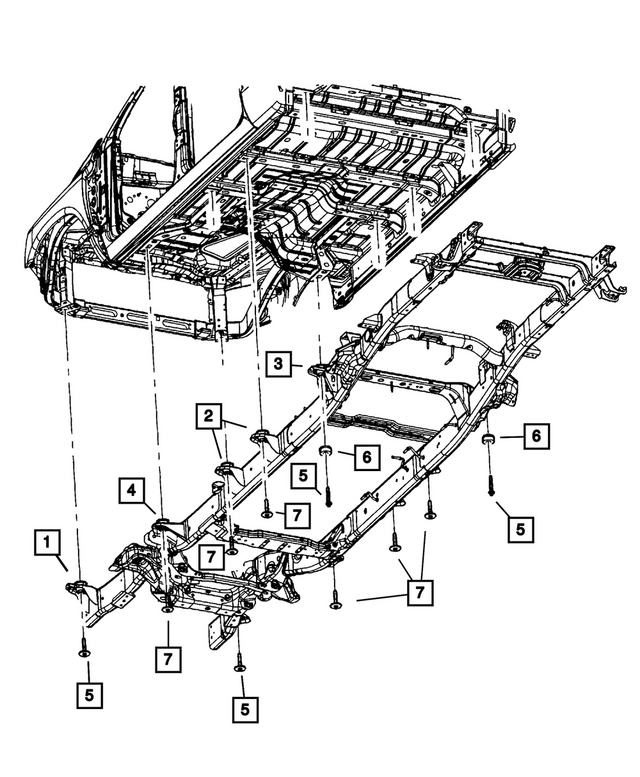 3
2
6
6
5
4
7
5
1
7
7
7
5
5