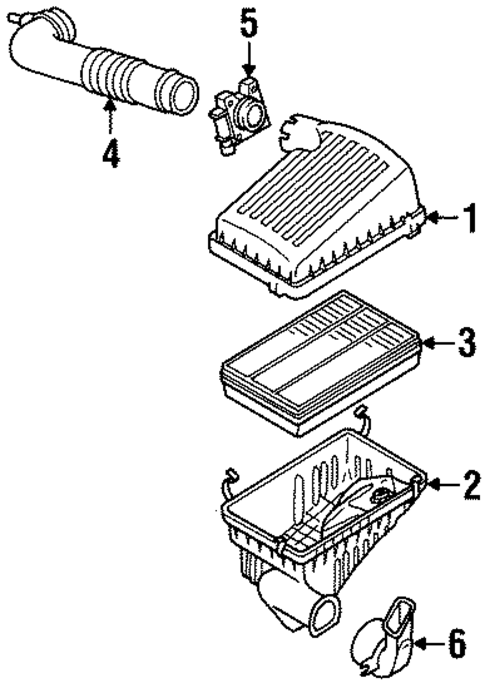 5
4
1
3
2
6