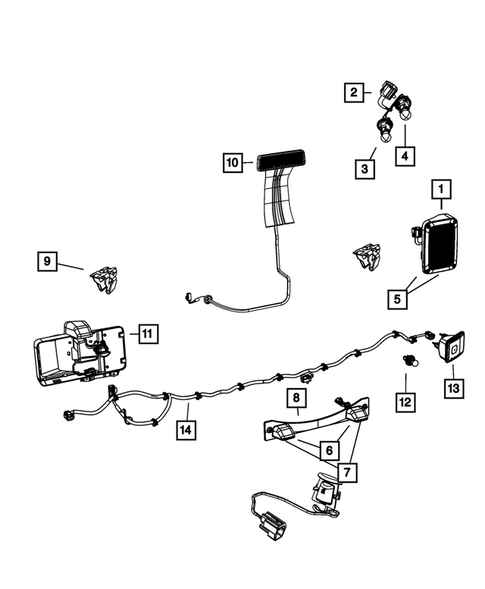 2
3
4
10
1
9
5
11
13
12
8
14
6
7