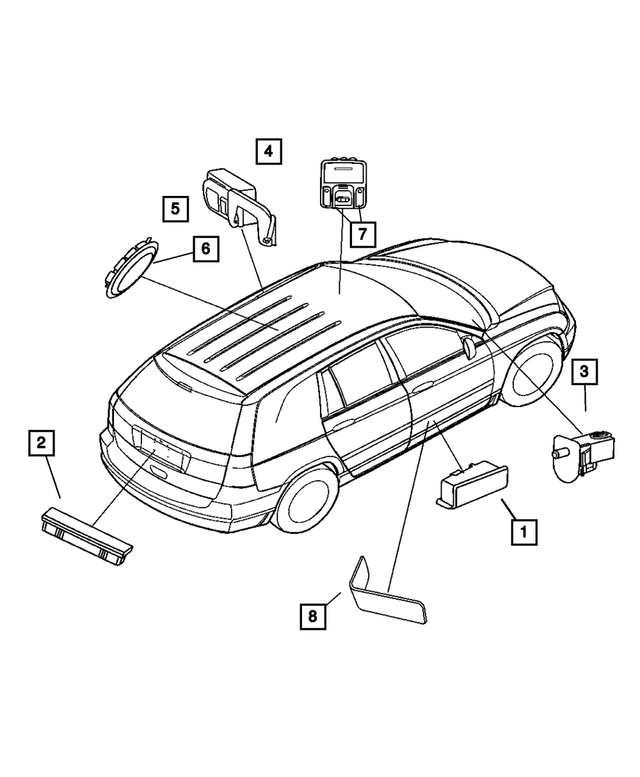 4
5
6
7
3
2
1
8