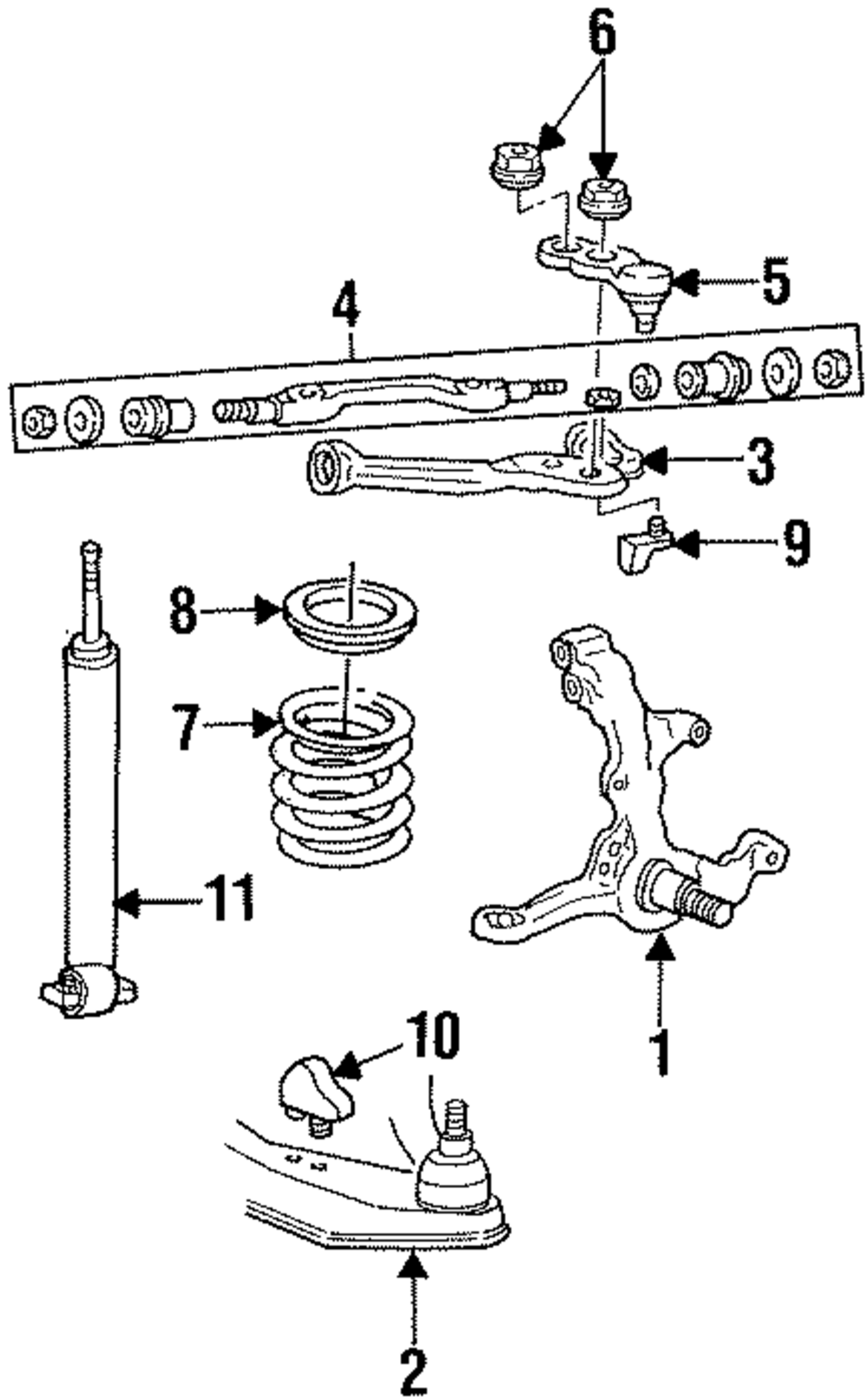 6
5
4
3
9
8
7
11
1
10
2