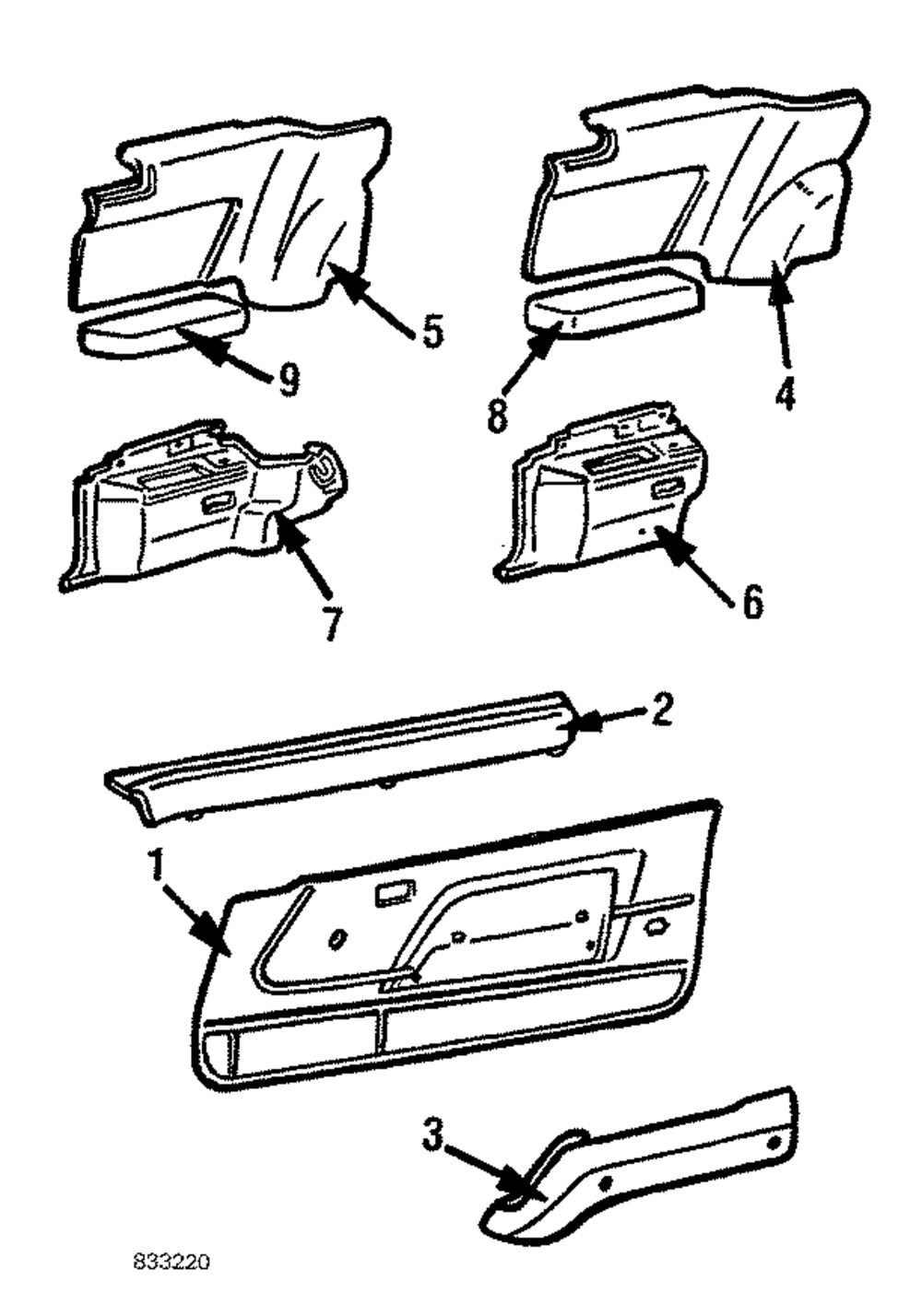 5
9
8
4
7
6
2
1
3
833220