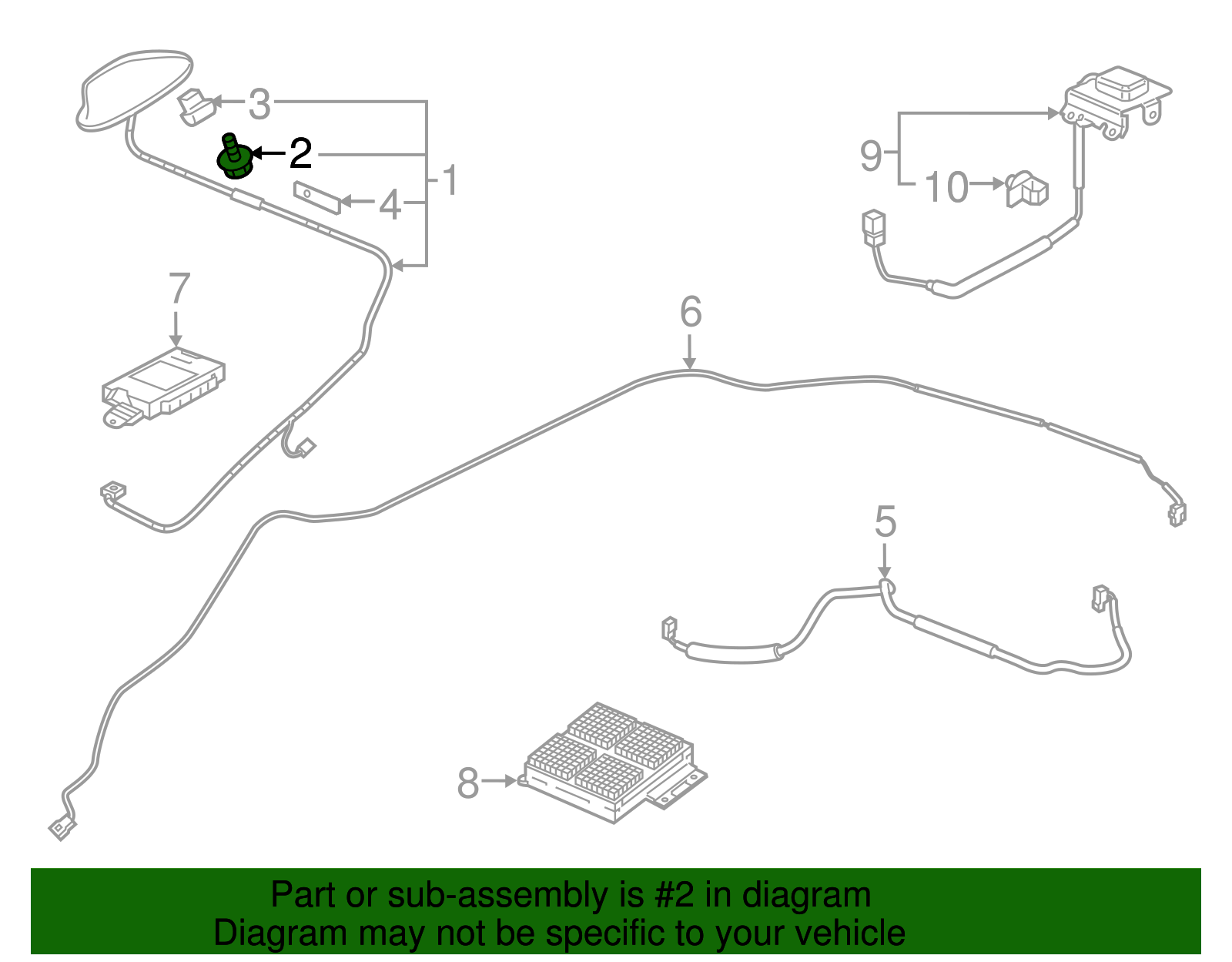 3
2
1
4
9
10
7
6
5
8

Part or sub-assembly is #2 in diagram
Diagram may not be specific to your vehicle