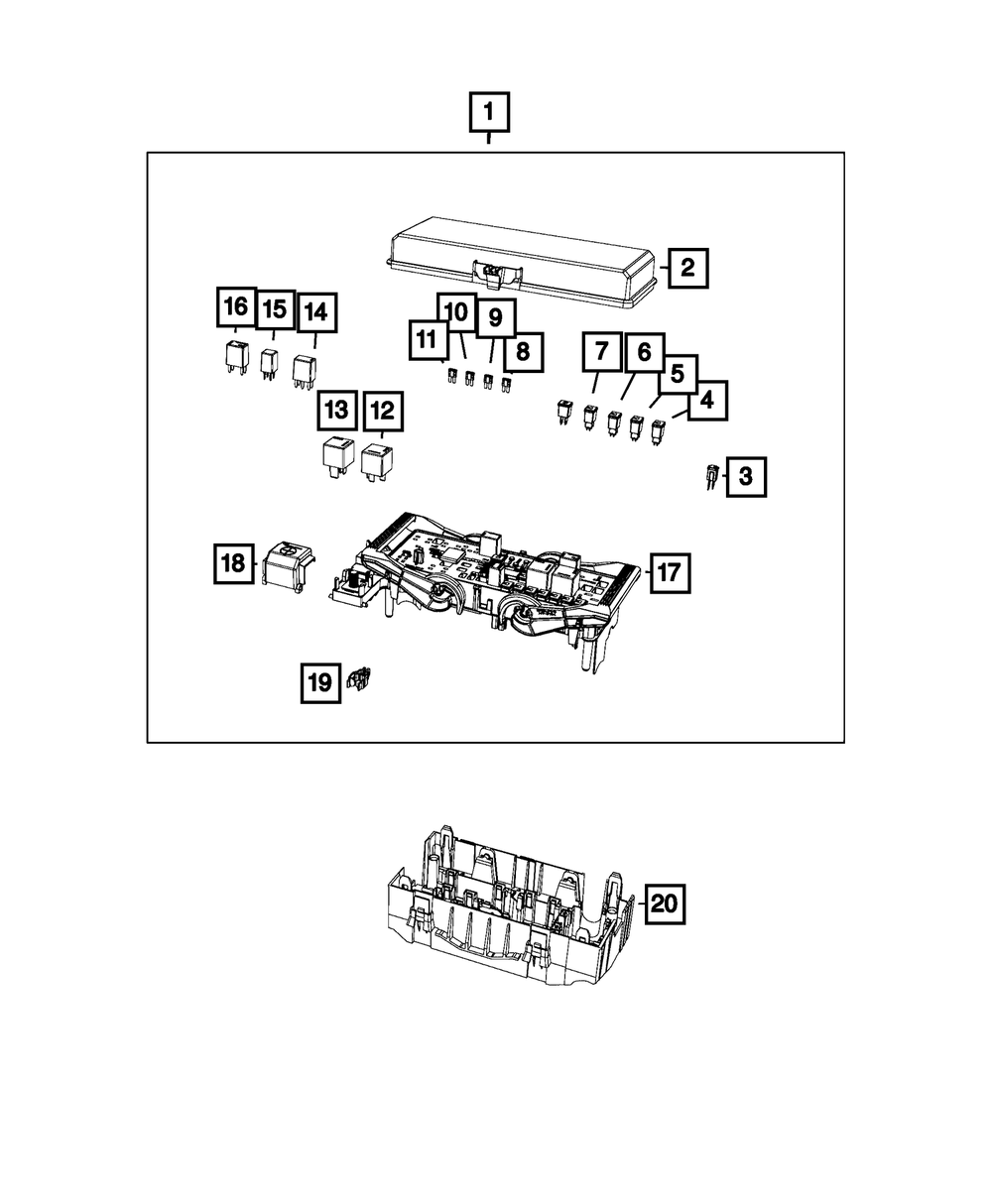 1
2
16
15
14
10
9
11
8
7
6
5
4
13
12
3
18
17
19
20