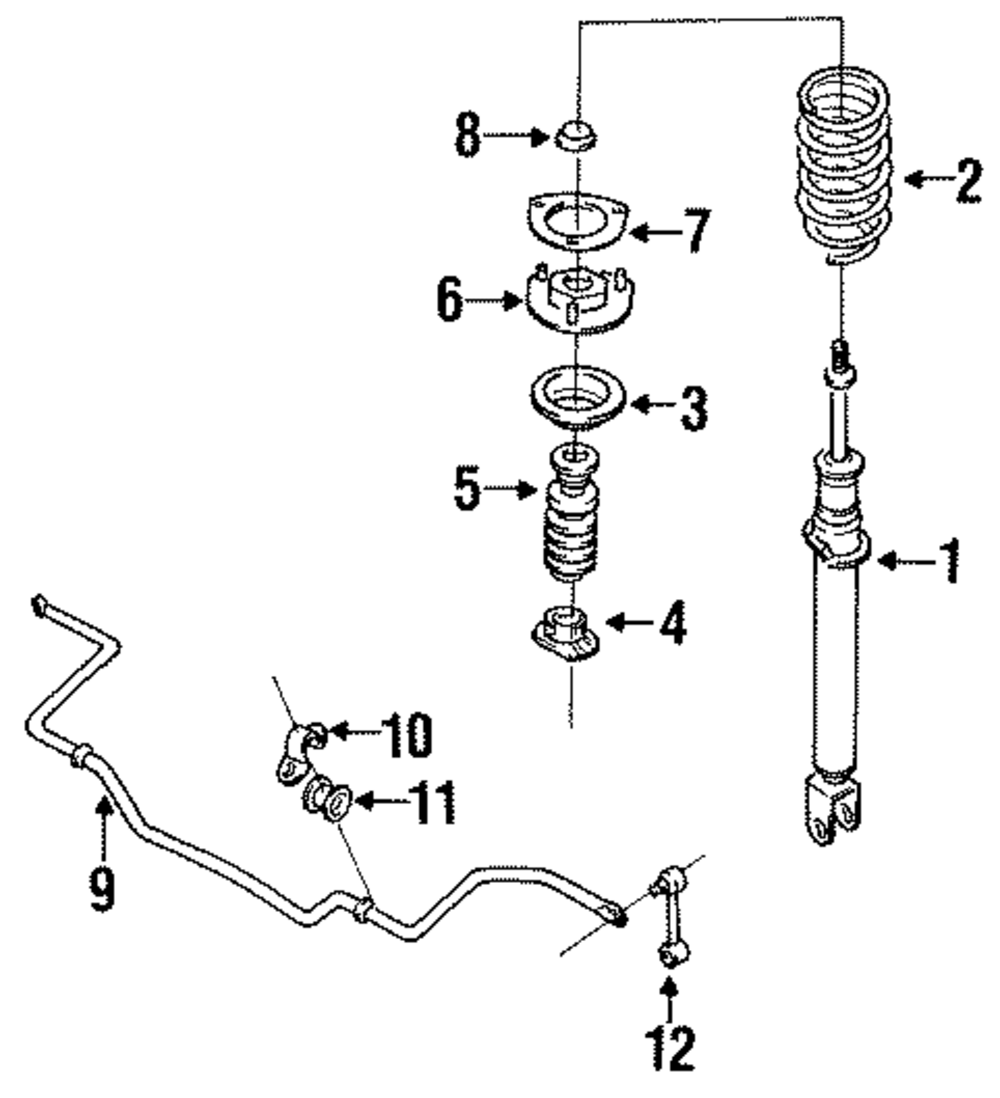 8
2
7
6
3
5
1
4
10
11
9
12