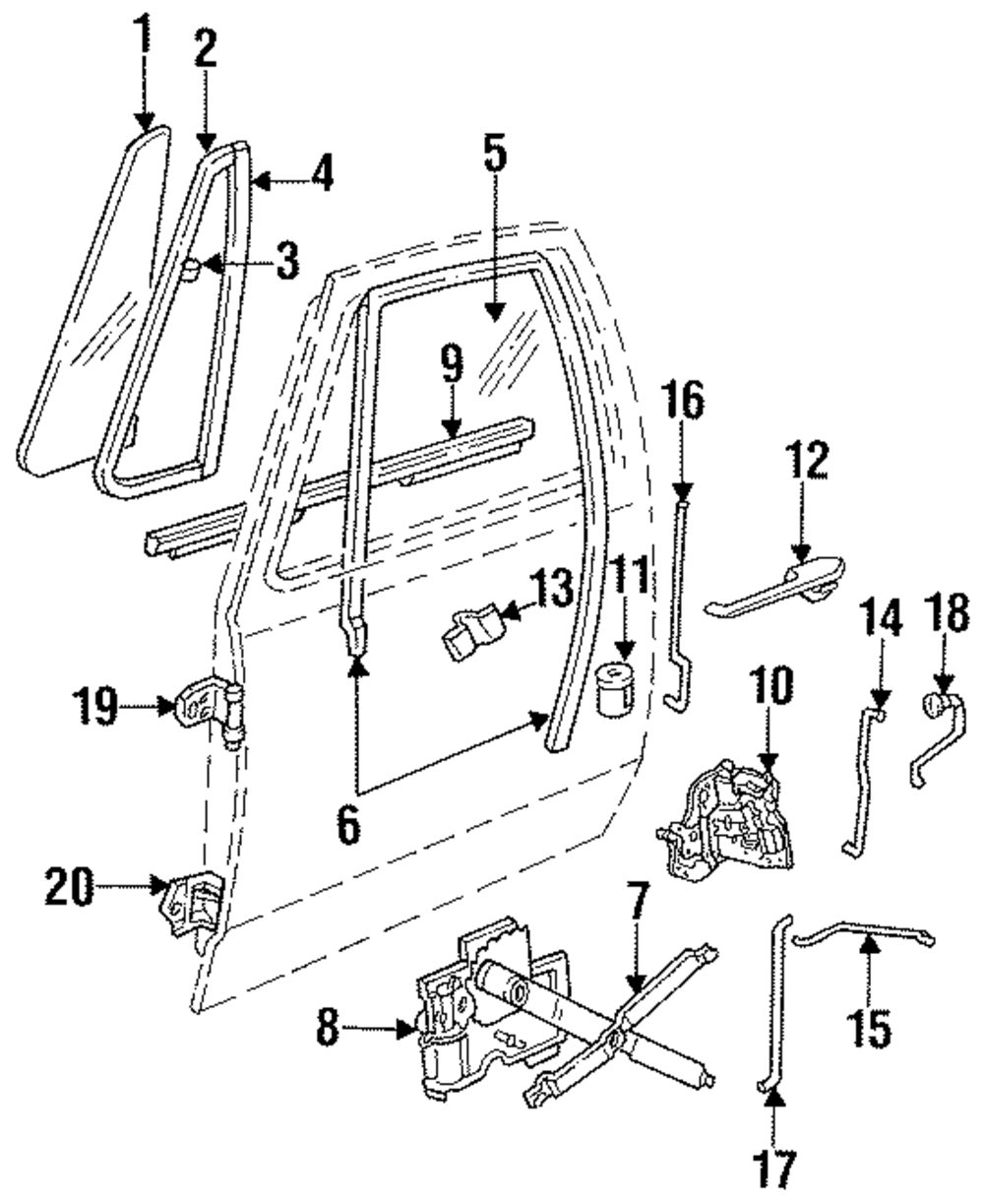 1
2
4
3
5
9
16
12
13
11
14
18
19
10
6
20
7
8
15
17