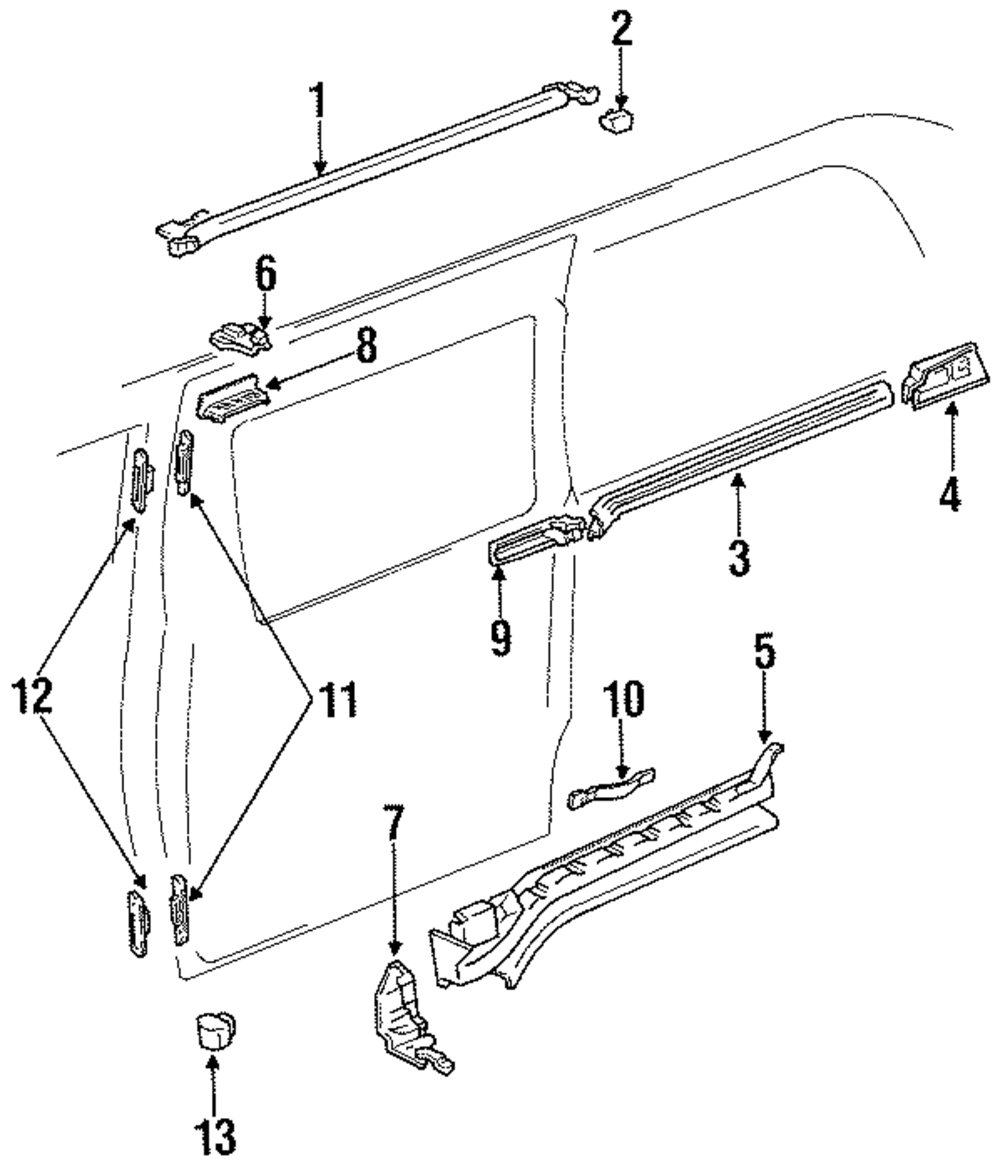 1
2
6
8
4
3
9
12
11
5
10
7
13