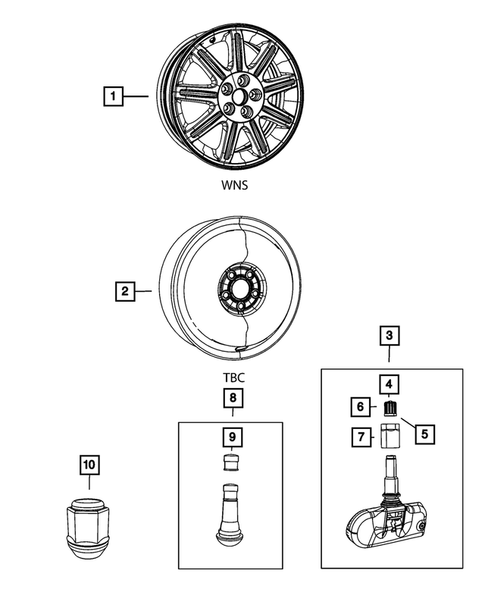 1

WNS

2

TBC

3

4

6

5

7

8

9

10