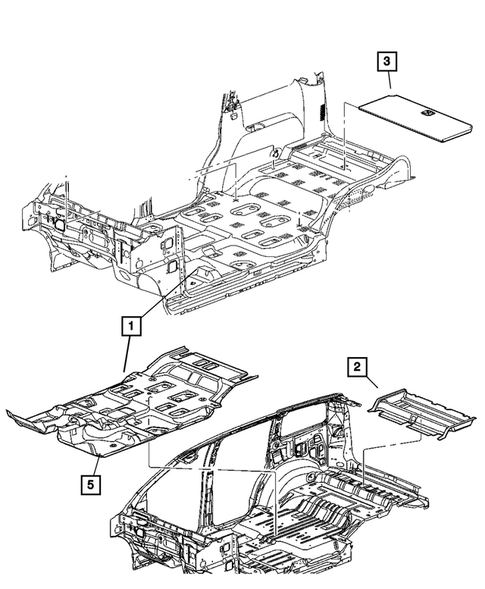 3

1

2

5